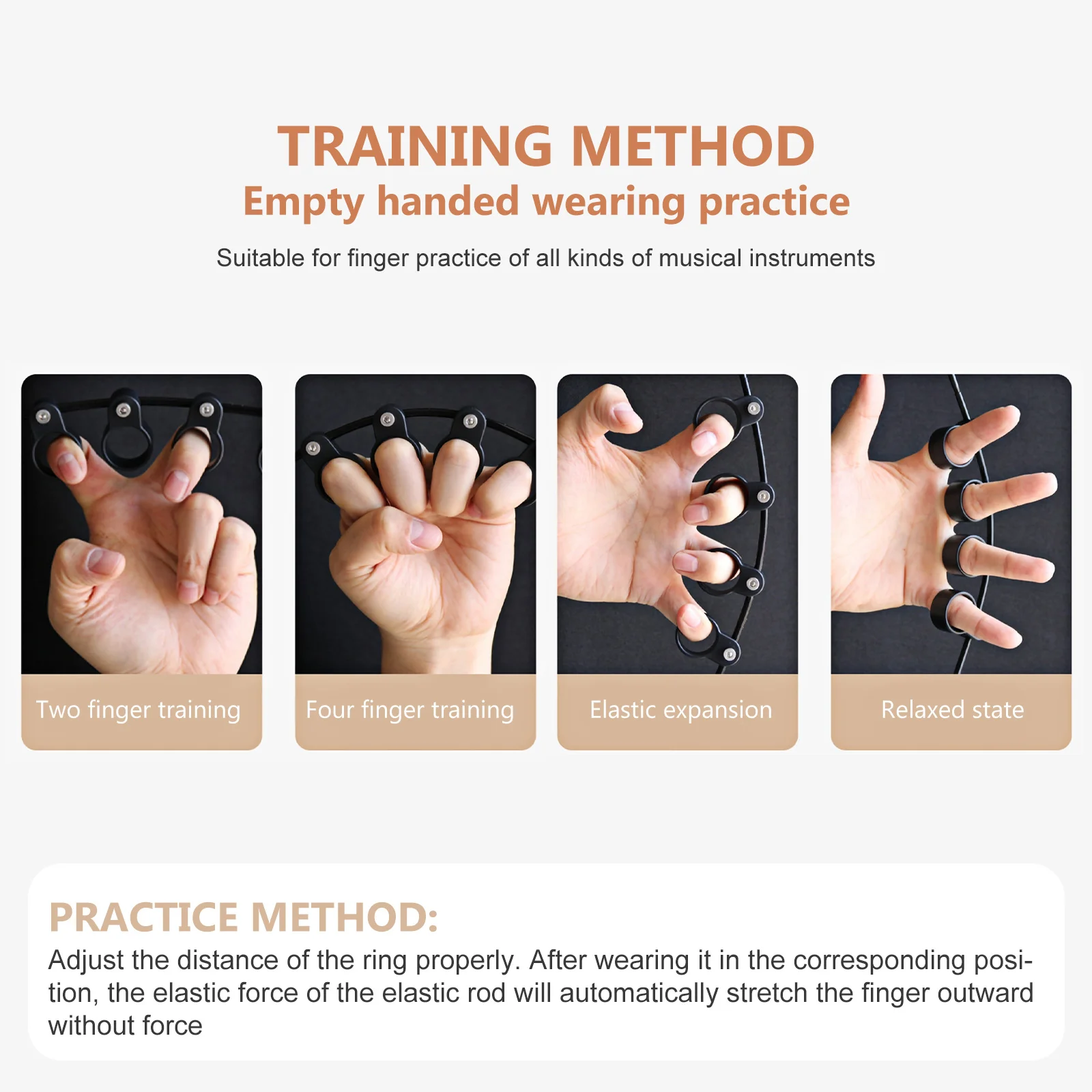 TRAINING METHOD
Empty handed wearing practice
Suitable for finger practice of all kinds of musical instruments

Two finger training

Four finger training

Elastic expansion

Relaxed state

PRACTICE METHOD:
Adjust the distance of the ring properly. After wearing it in the corresponding position, the elastic force of the elastic rod will automatically stretch the finger outward without force