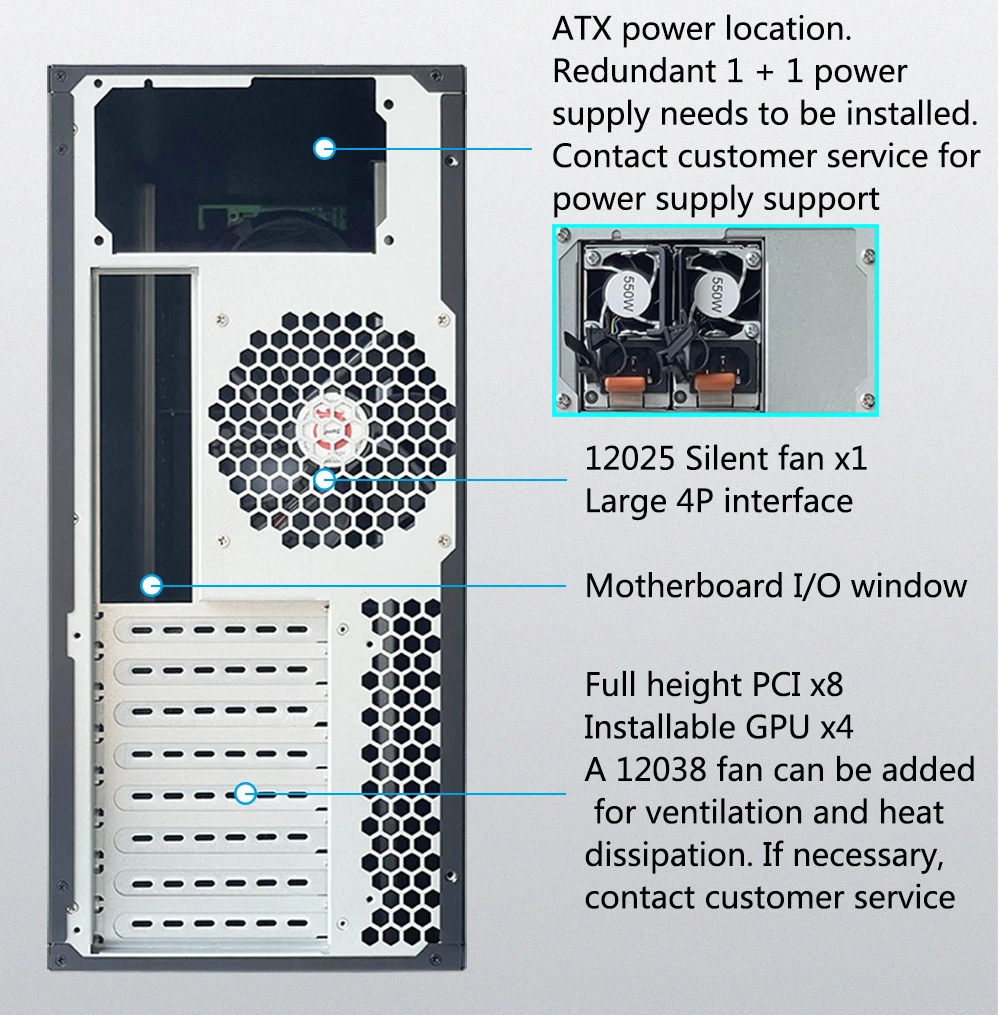 ATX power location.
Redundant 1 + 1 power supply needs to be installed. Contact customer service for power supply support

550W

550W

12025 Silent fan x1
Large 4P interface

Motherboard I/O window

Full height PCI x8
Installable GPU x4
A 12038 fan can be added for ventilation and heat dissipation. If necessary, contact customer service