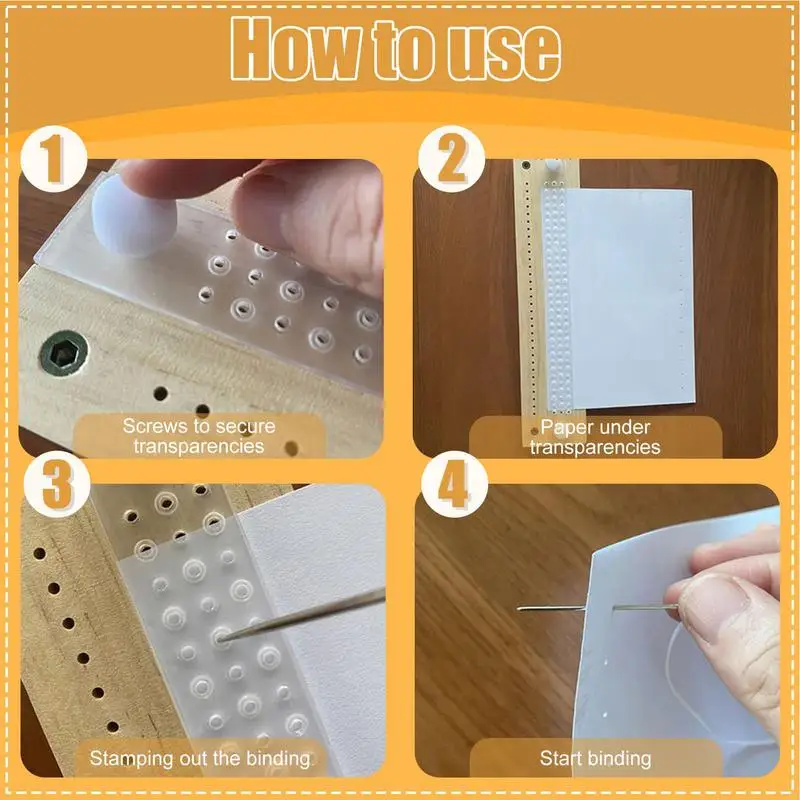 How to use

1

Screws to secure transparencies

2

Paper under transparencies

3

Stamping out the binding

4

Start binding