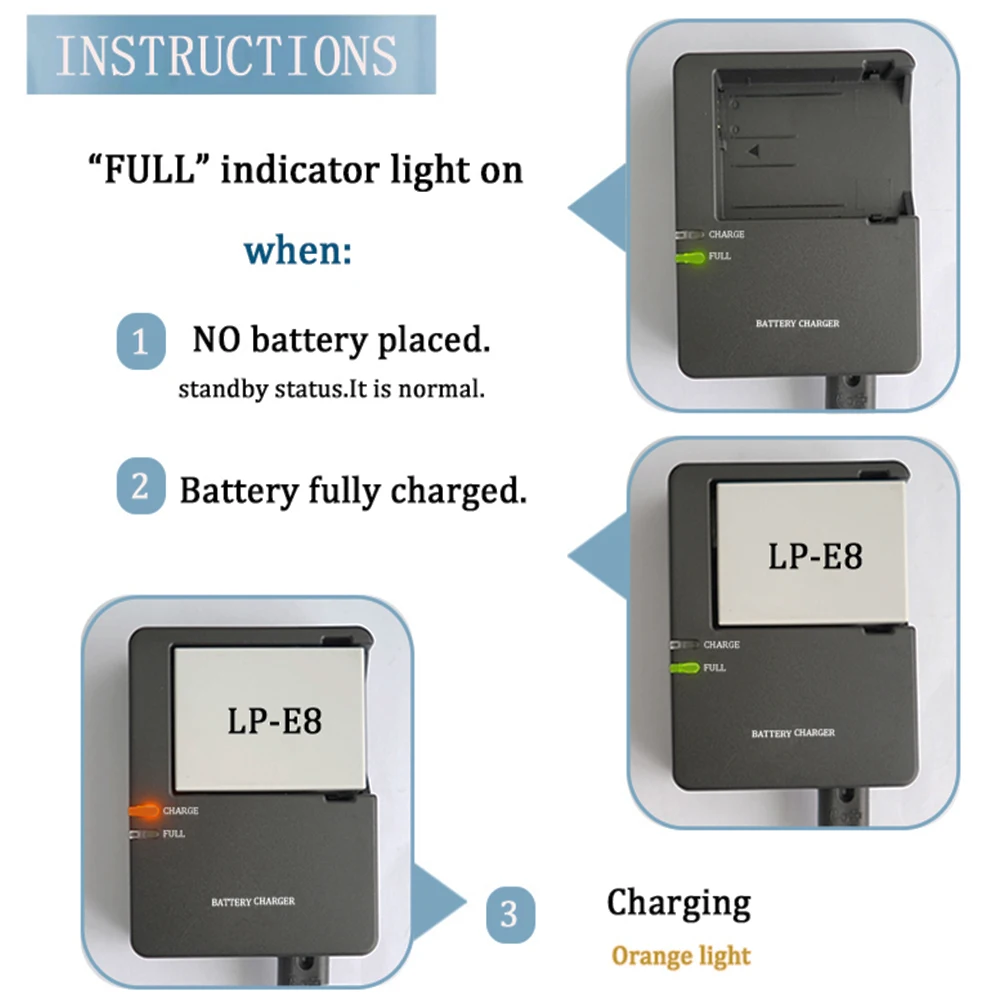 INSTRUCTIONS

“FULL” indicator light on

when:

1 NO battery placed.
standby status.It is normal.

CHARGE
FULL
BATTERY CHARGER

2 Battery fully charged.

LP-E8
CHARGE
FULL
BATTERY CHARGER

LP-E8
CHARGE
FULL
BATTERY CHARGER

3 Charging
Orange light