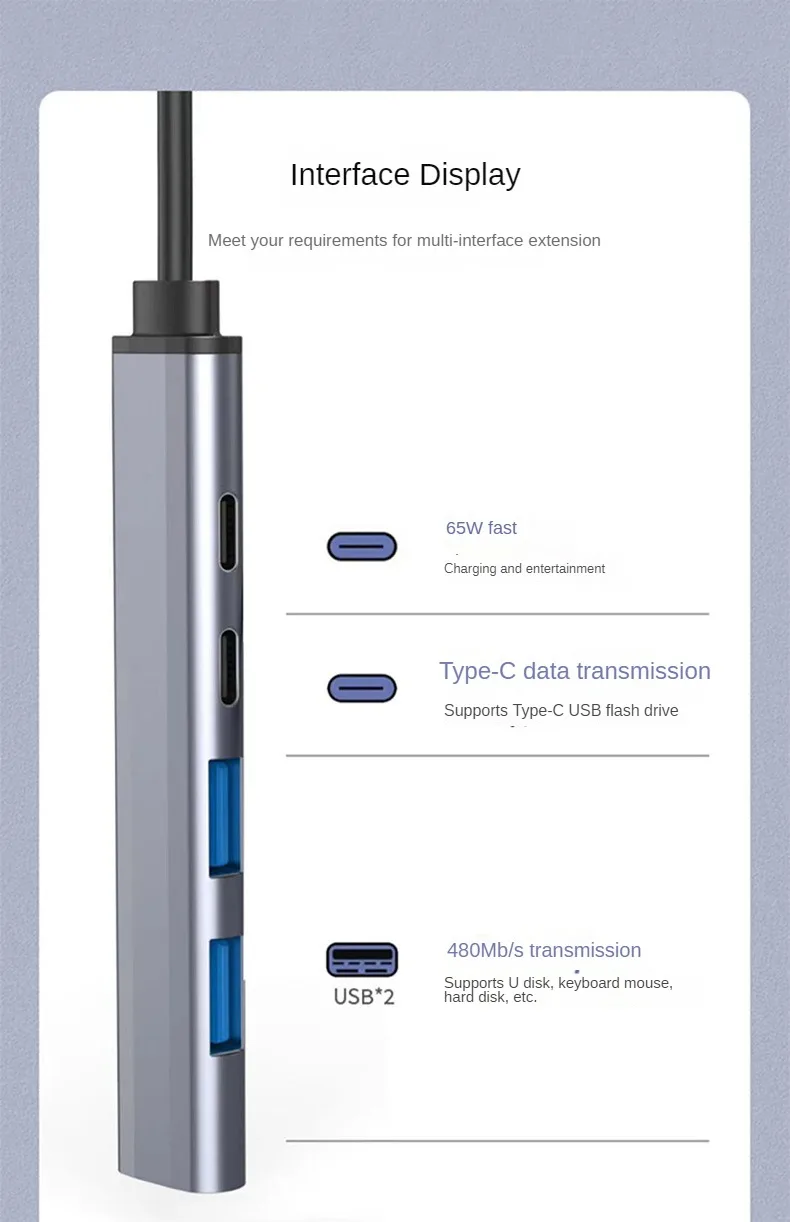 Interface Display

Meet your requirements for multi-interface extension

65W fast

Charging and entertainment

Type-C data transmission

Supports Type-C USB flash drive

USB*2

480Mb/s transmission

Supports U disk, keyboard mouse, hard disk, etc.