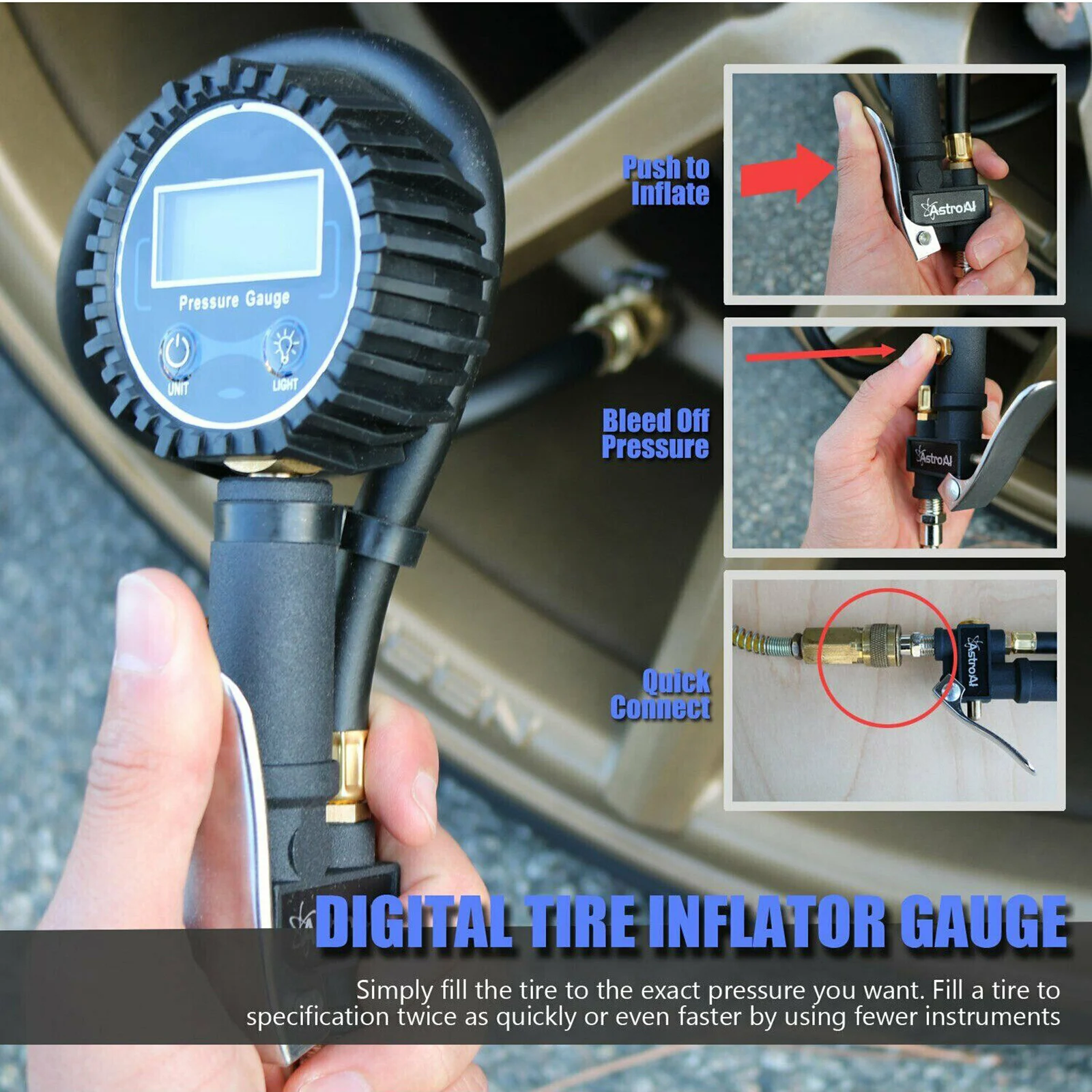 Pressure Gauge

UNIT

LIGHT

Push to Inflate

AstroAI

Bleed Off Pressure

AstroAI

Quick Connect

AstroAI

DIGITAL TIRE INFLATOR GAUGE

Simply fill the tire to the exact pressure you want. Fill a tire to specification twice as quickly or even faster by using fewer instruments