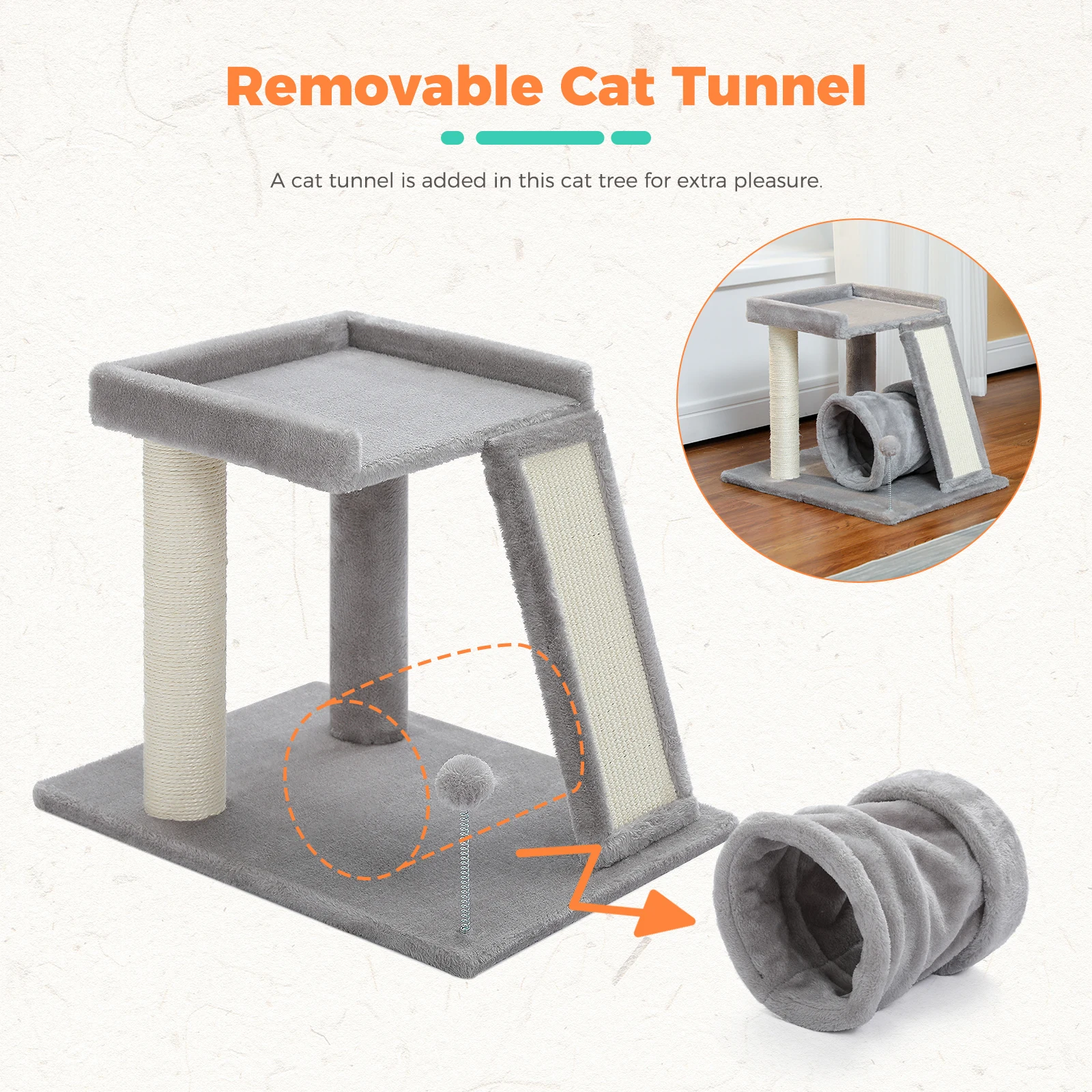 Removable Cat Tunnel

A cat tunnel is added in this cat tree for extra pleasure.