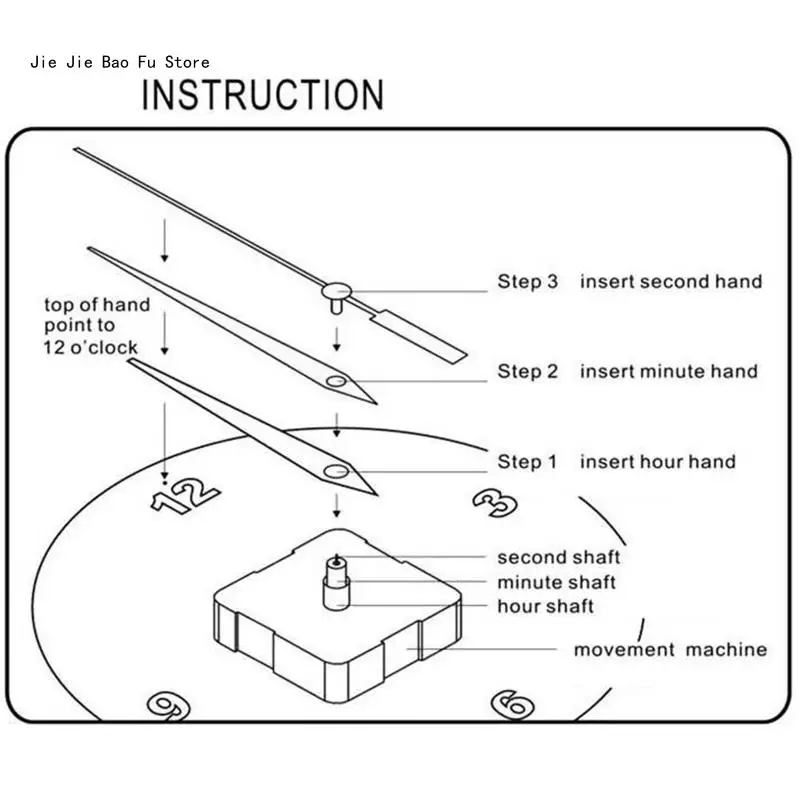 Jie Jie Bao Fu Store

INSTRUCTION

top of hand point to 12 o'clock

Step 3 insert second hand

Step 2 insert minute hand

Step 1 insert hour hand

12

3

second shaft

minute shaft

hour shaft

movement machine

9

6