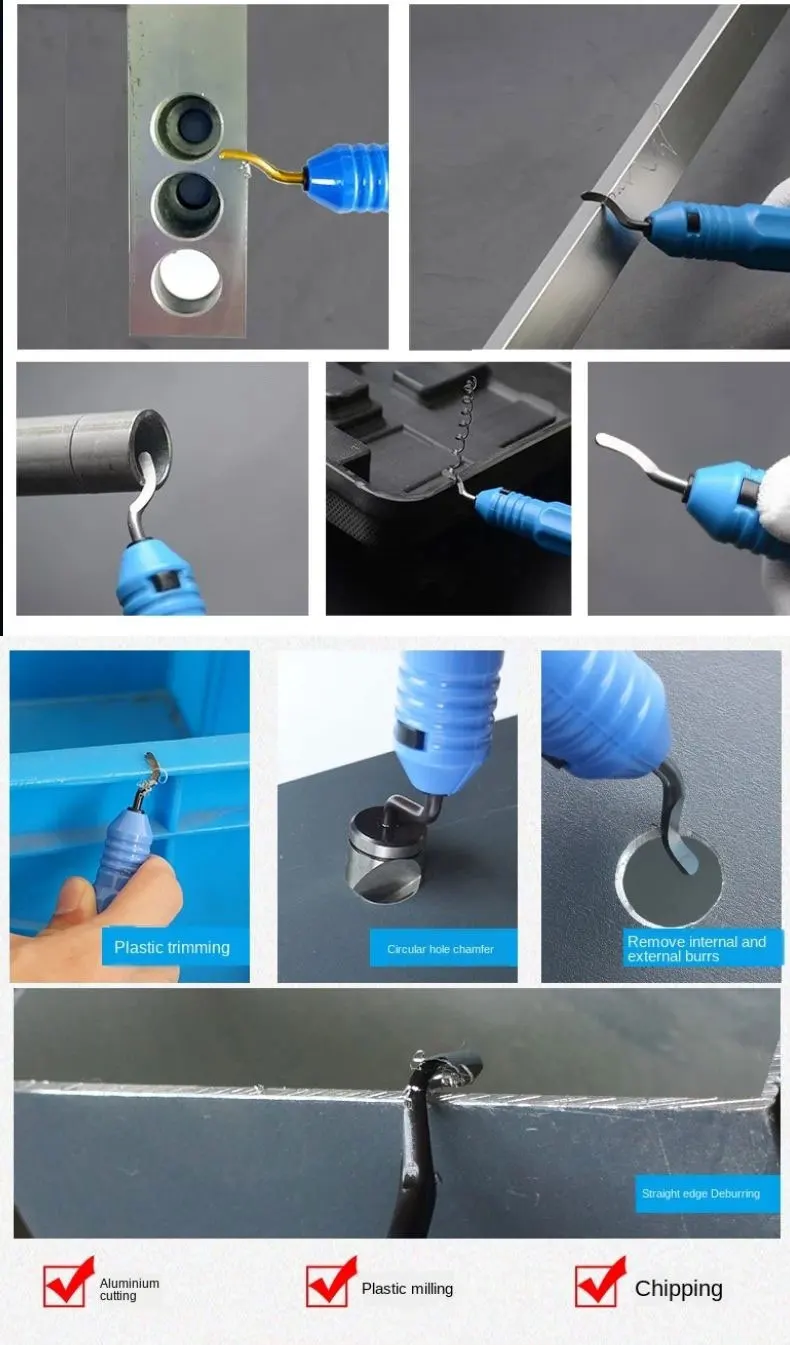 Plastic trimming

Circular hole chamfer

Remove internal and external burrs

Straight edge Deburring

Aluminium cutting

Plastic milling

Chipping