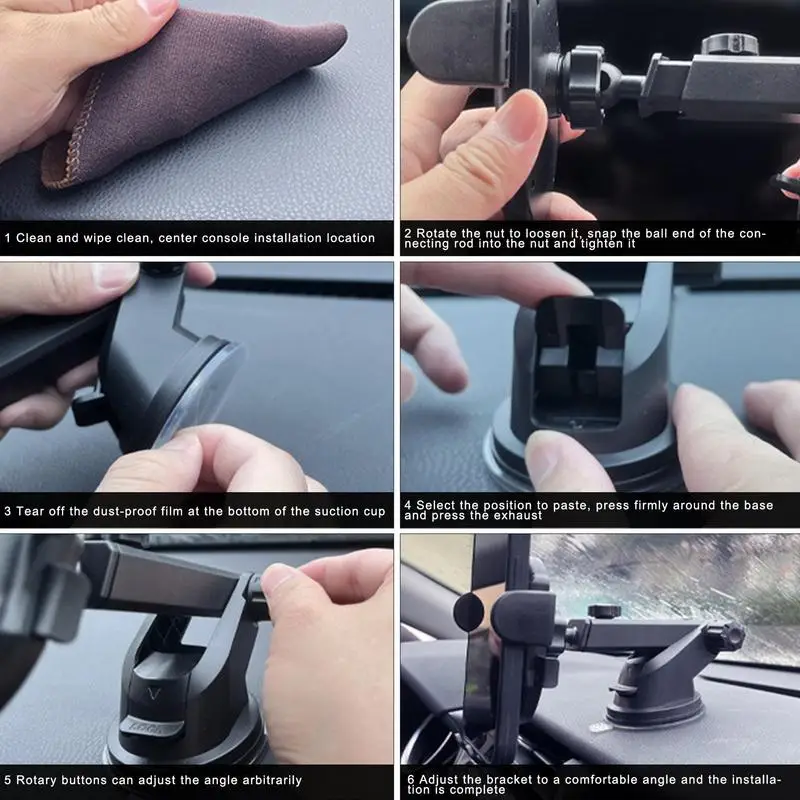 1 Clean and wipe clean, center console installation location

2 Rotate the nut to loosen it, snap the ball end of the connecting rod into the nut and tighten it

3 Tear off the dust-proof film at the bottom of the suction cup

4 Select the position to paste, press firmly around the base and press the exhaust

5 Rotary buttons can adjust the angle arbitrarily

6 Adjust the bracket to a comfortable angle and the installation is complete