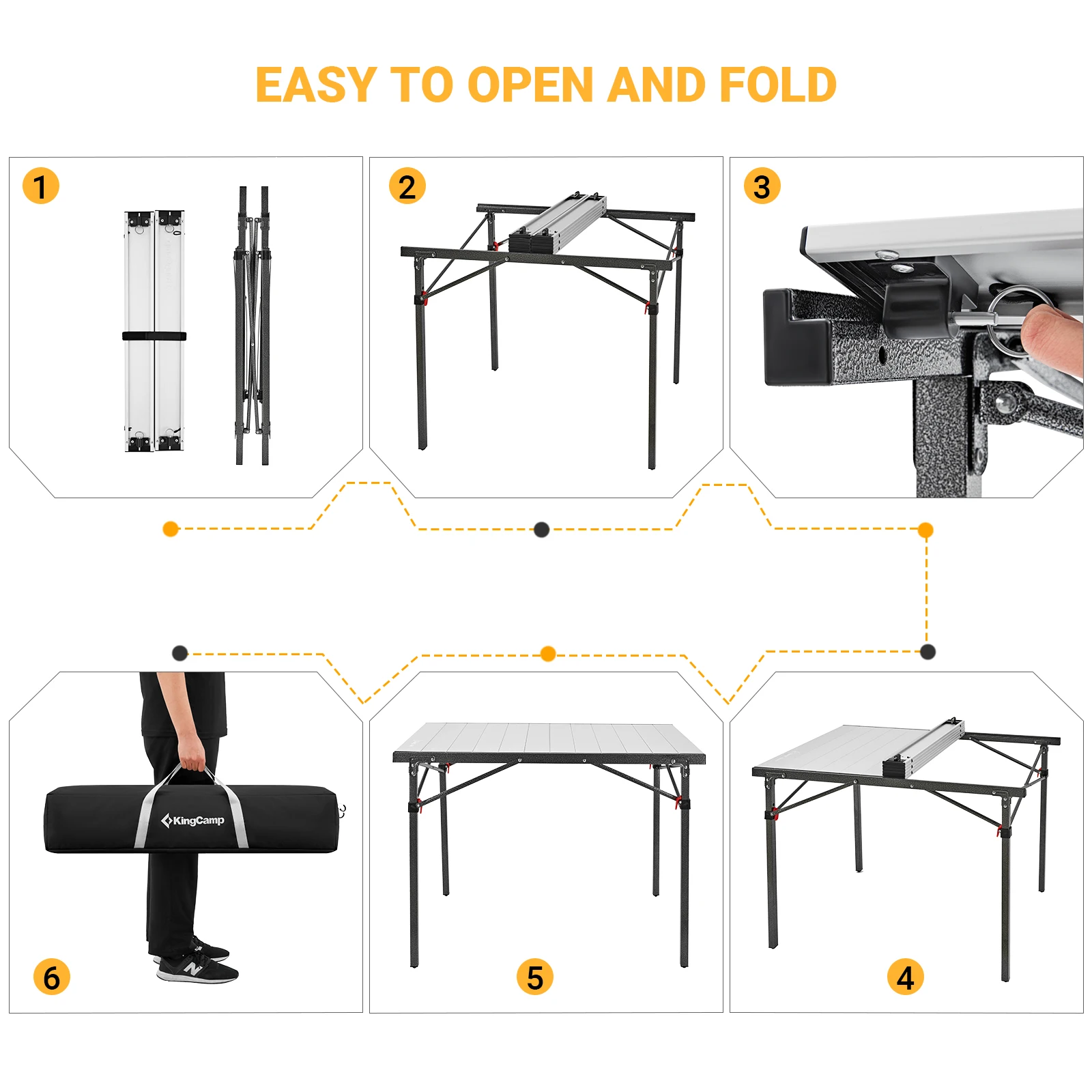 EASY TO OPEN AND FOLD

1

2

3

6

KingCamp

5

4