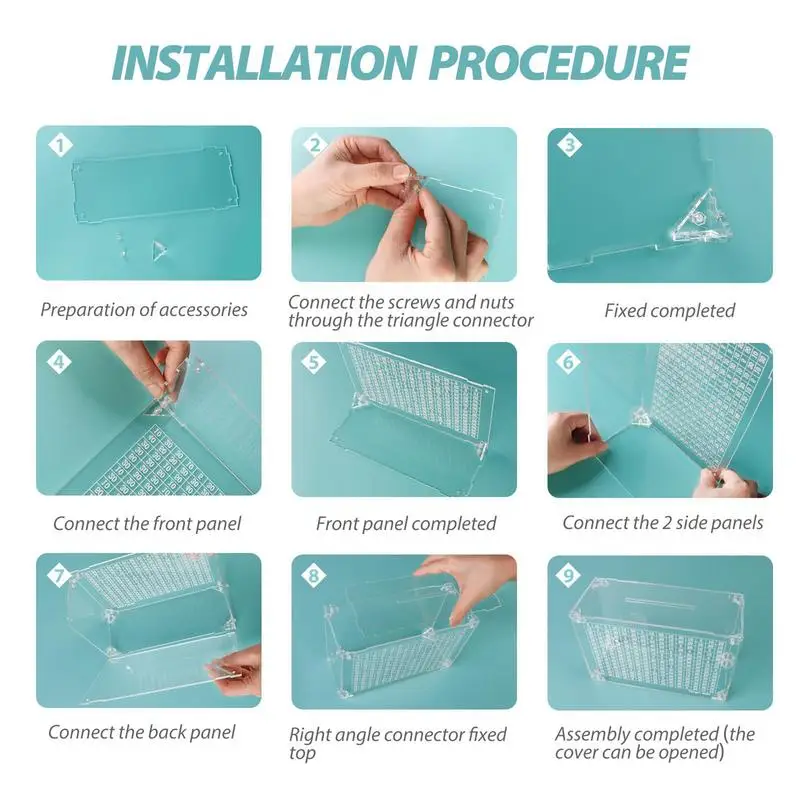 INSTALLATION PROCEDURE

1
Preparation of accessories

2
Connect the screws and nuts through the triangle connector

3
Fixed completed

4
Connect the front panel

5
Front panel completed

6
Connect the 2 side panels

7
Connect the back panel

8
Right angle connector fixed top

9
Assembly completed (the cover can be opened)