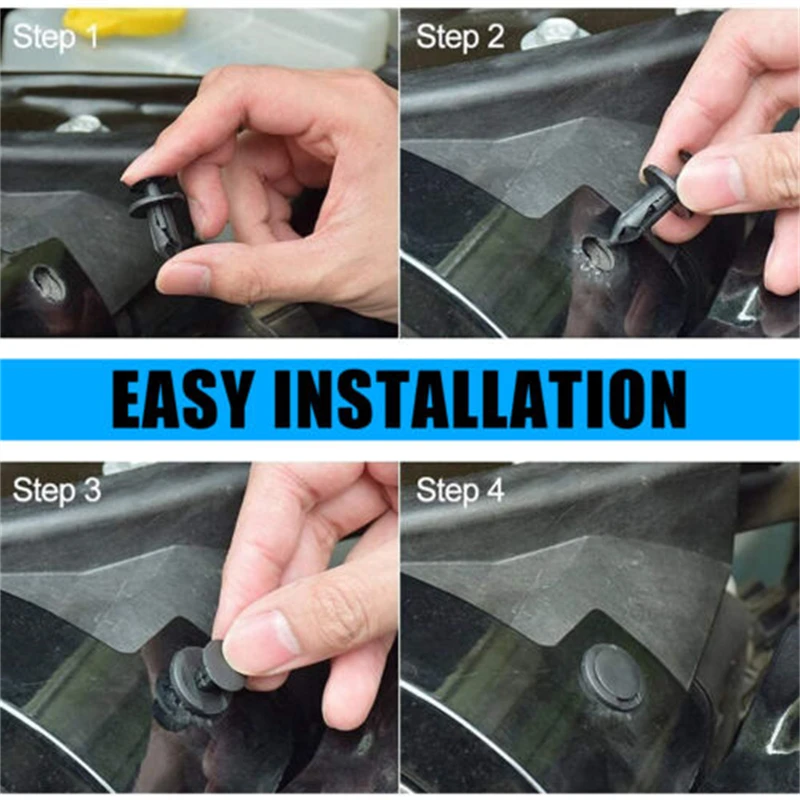 Step 1

Step 2

EASY INSTALLATION

Step 3

Step 4