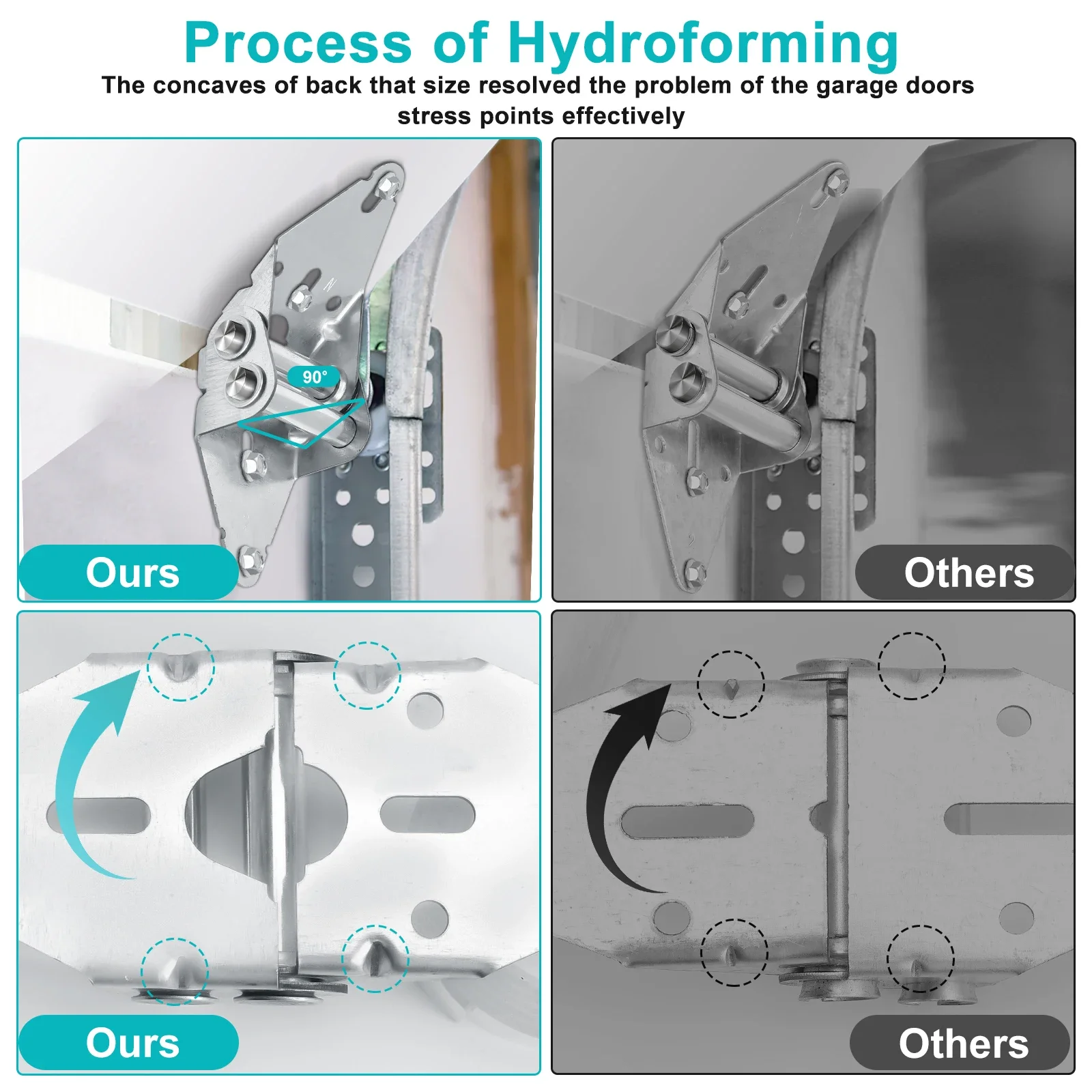 Process of Hydroforming

The concaves of back that size resolved the problem of the garage doors stress points effectively

90°

Ours

Others

Ours

Others