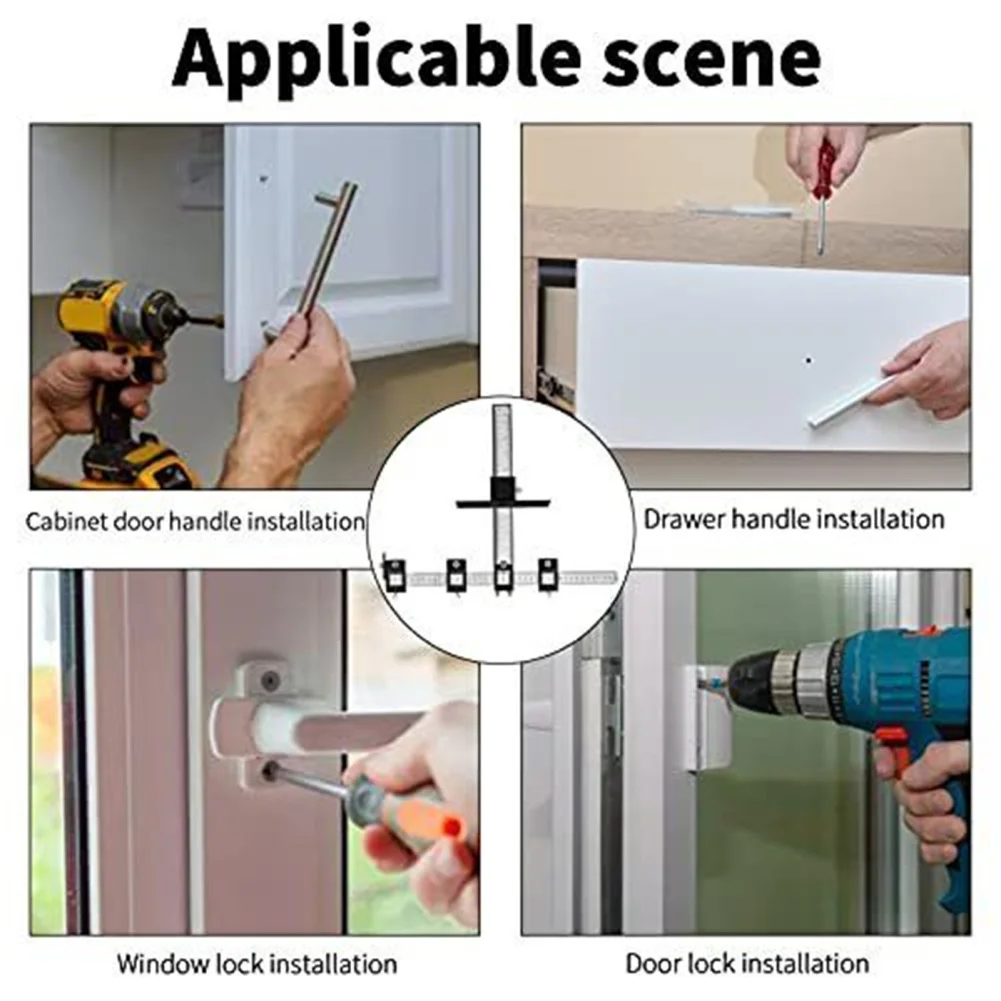 Applicable scene

Cabinet door handle installation

Drawer handle installation

Window lock installation

Door lock installation