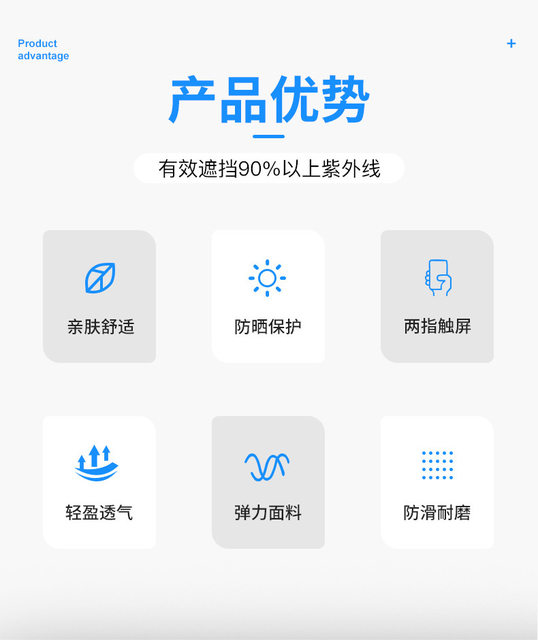 Product
advantage

+

产品优势

有效遮挡90%以上紫外线

亲肤舒适

防晒保护

两指触屏

轻盈透气

弹力面料

防滑耐磨