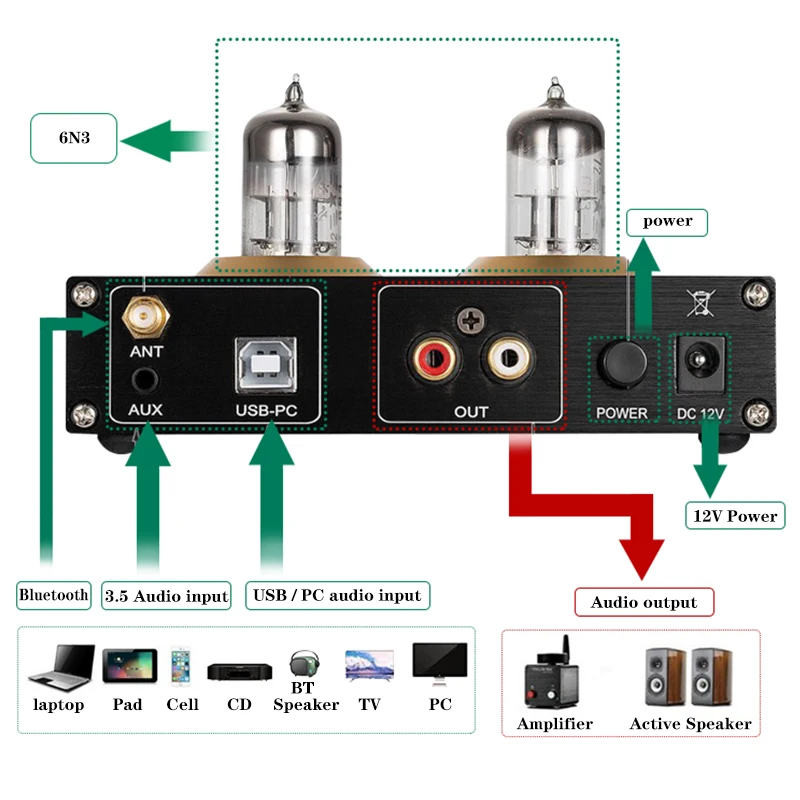 6N3

power

ANT

AUX

USB-PC

OUT

POWER

DC 12V

12V Power

Bluetooth

3.5 Audio input

USB / PC audio input

Audio output

laptop

Pad

Cell

CD

BT Speaker

TV

PC

Amplifier

Active Speaker