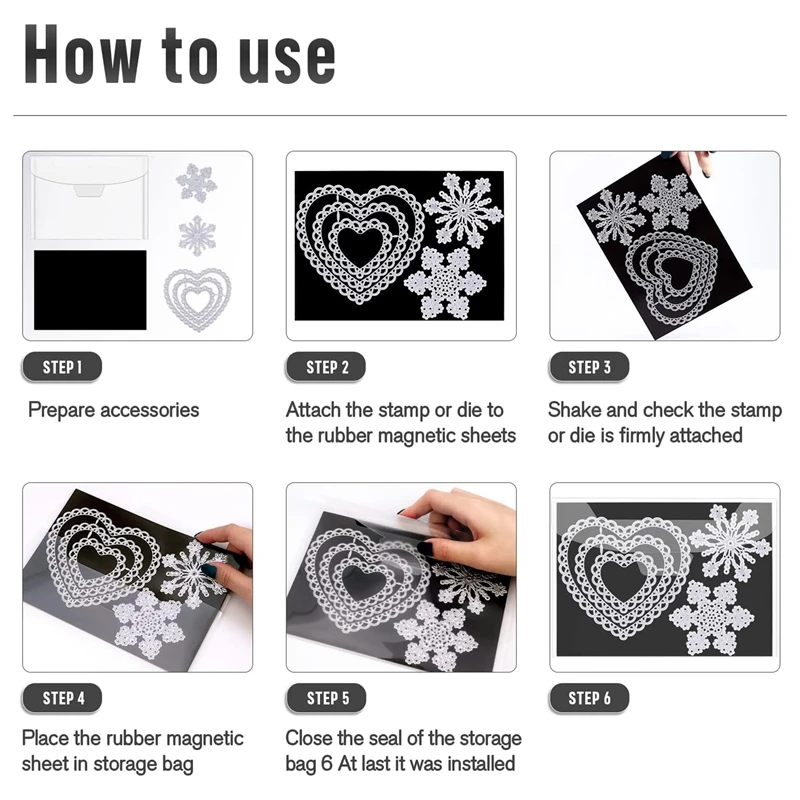 How to use

STEP 1

Prepare accessories

STEP 2

Attach the stamp or die to the rubber magnetic sheets

STEP 3

Shake and check the stamp or die is firmly attached

STEP 4

Place the rubber magnetic sheet in storage bag

STEP 5

Close the seal of the storage bag 6 At last it was installed

STEP 6