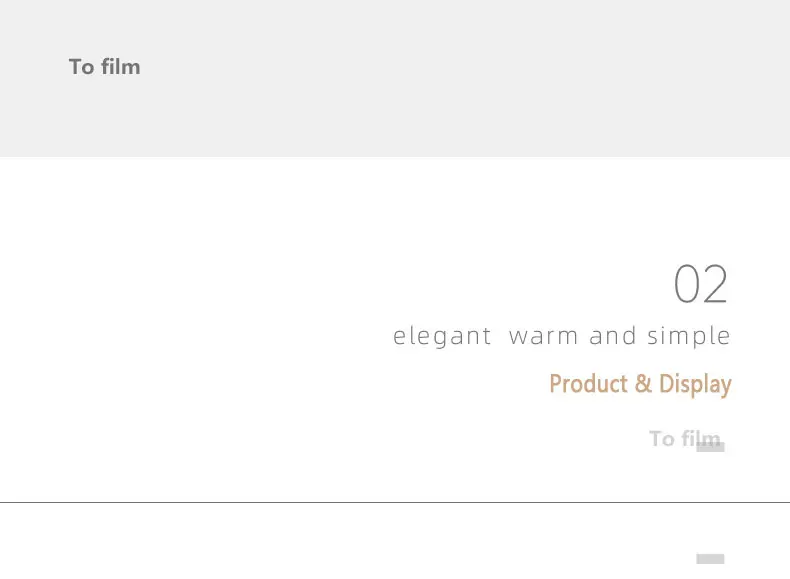 To film

02

elegant warm and simple

Product & Display

To film