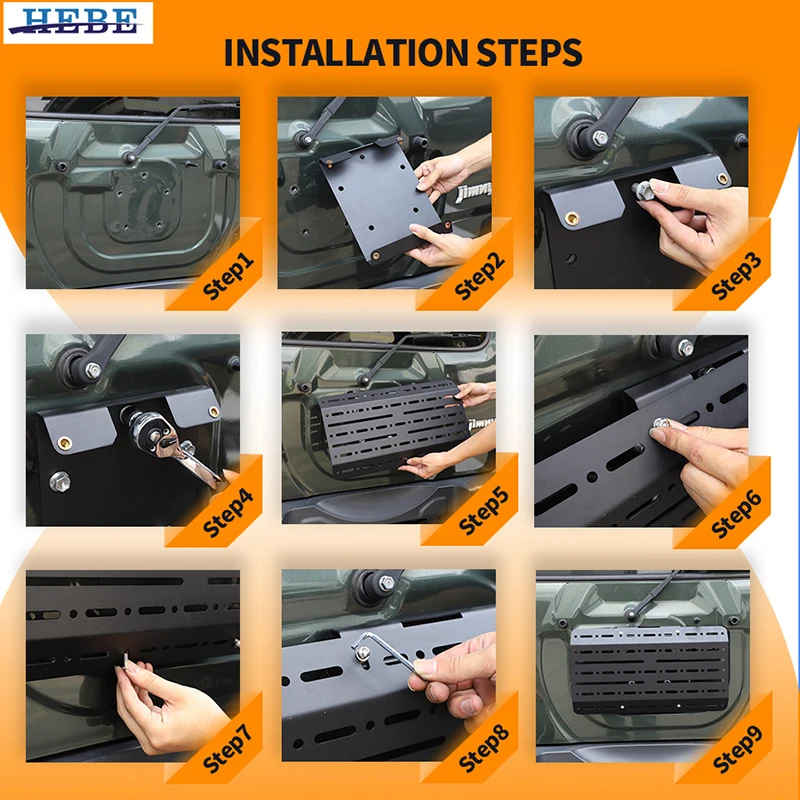 HEBE

INSTALLATION STEPS

Step1

Step2

Step3

Step4

Step5

Step6

Step7

Step8

Step9