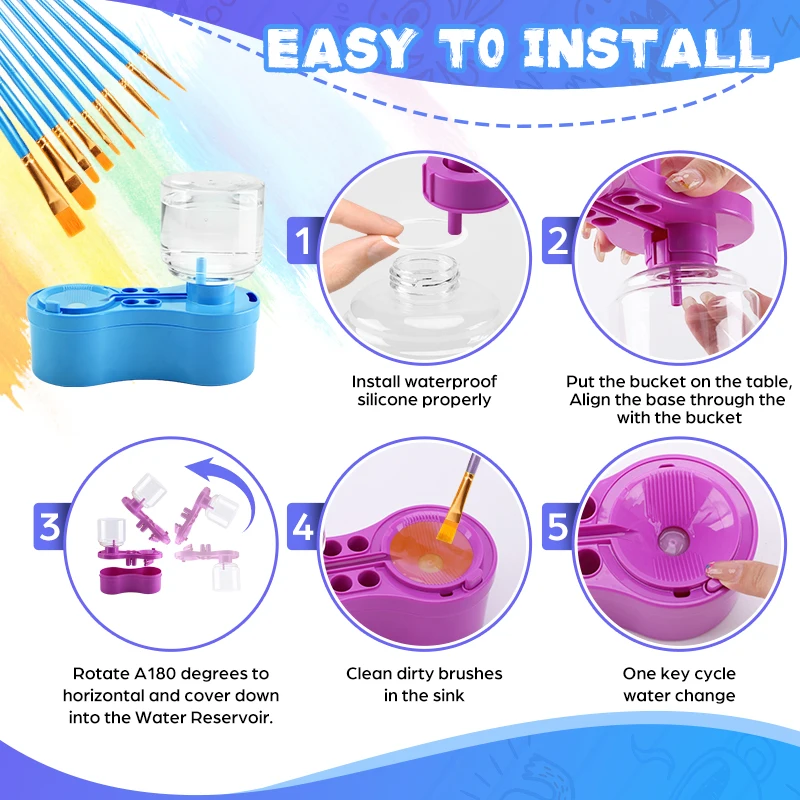 EASY T0 INSTALL

1

Install waterproof silicone properly

2

Put the bucket on the table, Align the base through the with the bucket

3

Rotate A180 degrees to horizontal and cover down into the Water Reservoir.

4

Clean dirty brushes in the sink

5

One key cycle water change