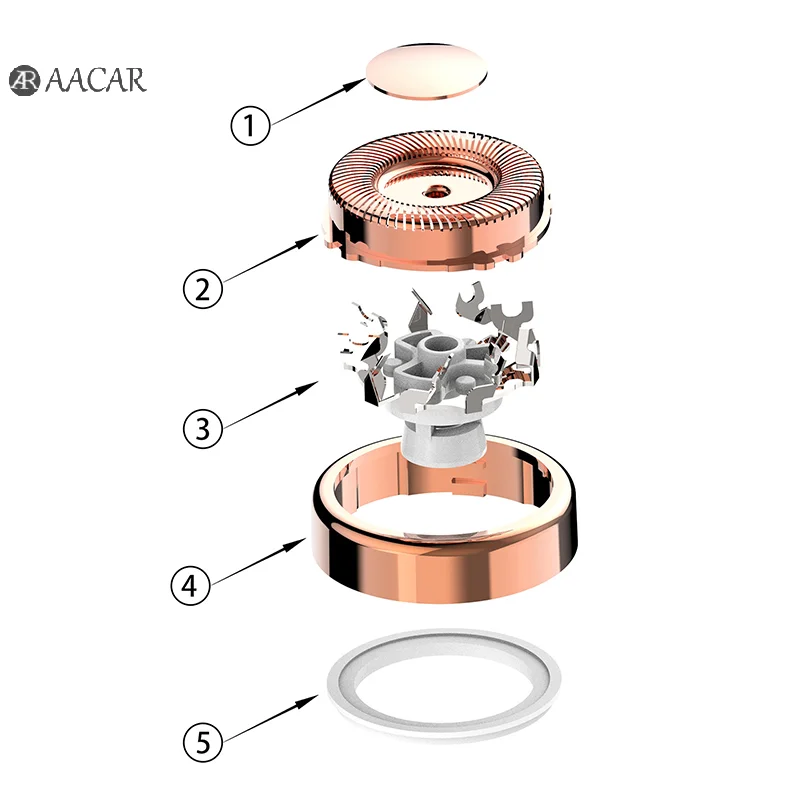 AR AACAR

1

2

3

4

5