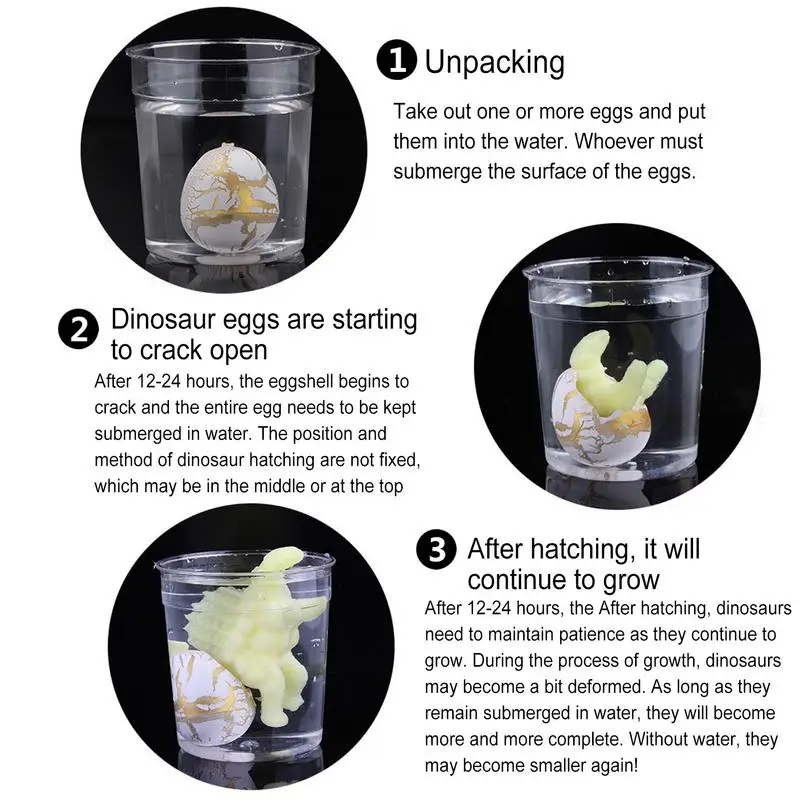 1 Unpacking

Take out one or more eggs and put them into the water. Whoever must submerge the surface of the eggs.

2 Dinosaur eggs are starting to crack open

After 12-24 hours, the eggshell begins to crack and the entire egg needs to be kept submerged in water. The position and method of dinosaur hatching are not fixed, which may be in the middle or at the top

3 After hatching, it will continue to grow

After 12-24 hours, the After hatching, dinosaurs need to maintain patience as they continue to grow. During the process of growth, dinosaurs may become a bit deformed. As long as they remain submerged in water, they will become more and more complete. Without water, they may become smaller again!