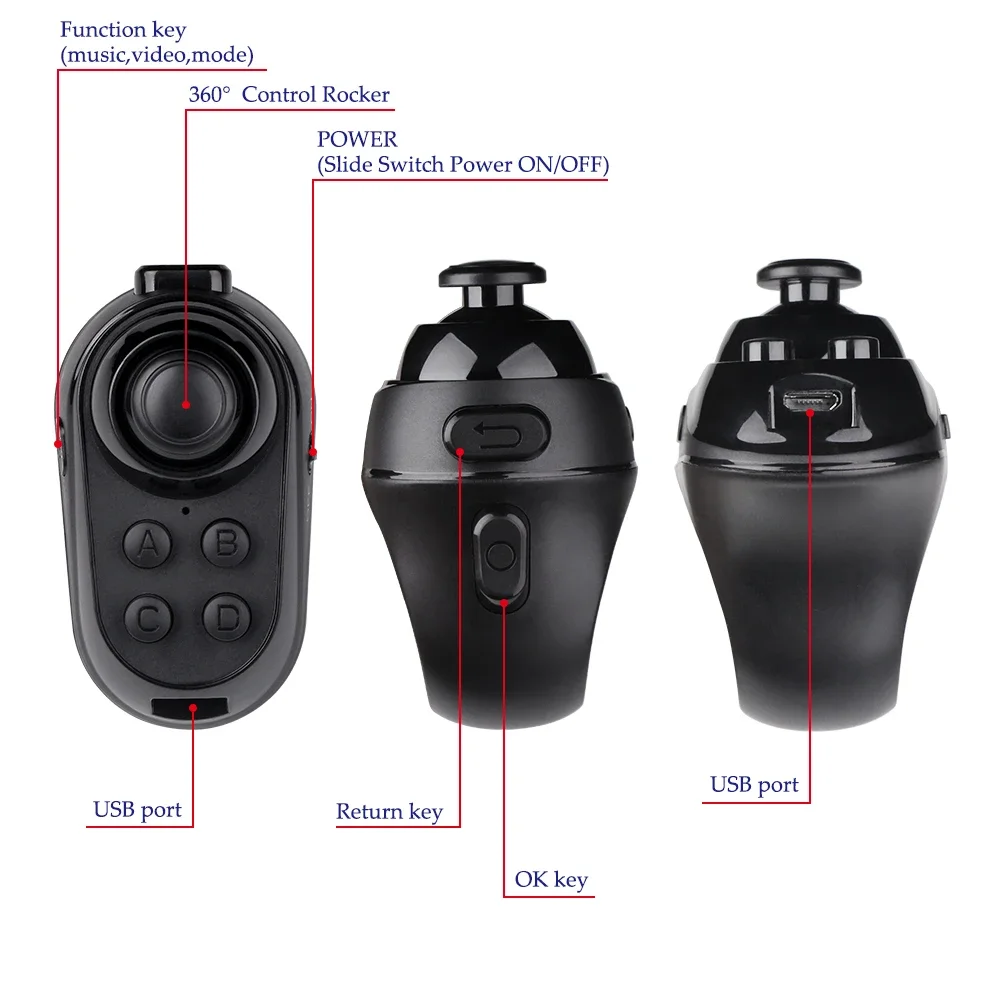 Function key
(music,video,mode)

360° Control Rocker

POWER
(Slide Switch Power ON/OFF)

A B C D

USB port

Return key

OK key

USB port