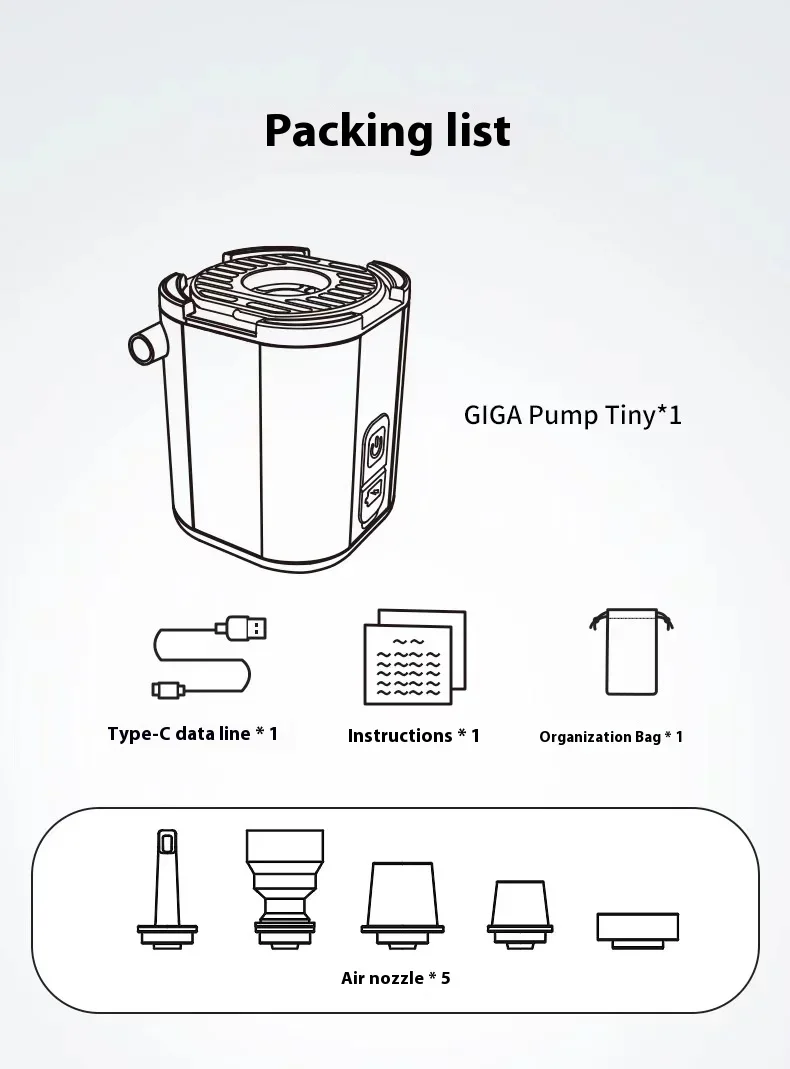 Packing list

GIGA Pump Tiny*1

Type-C data line * 1

Instructions * 1

Organization Bag * 1

Air nozzle * 5