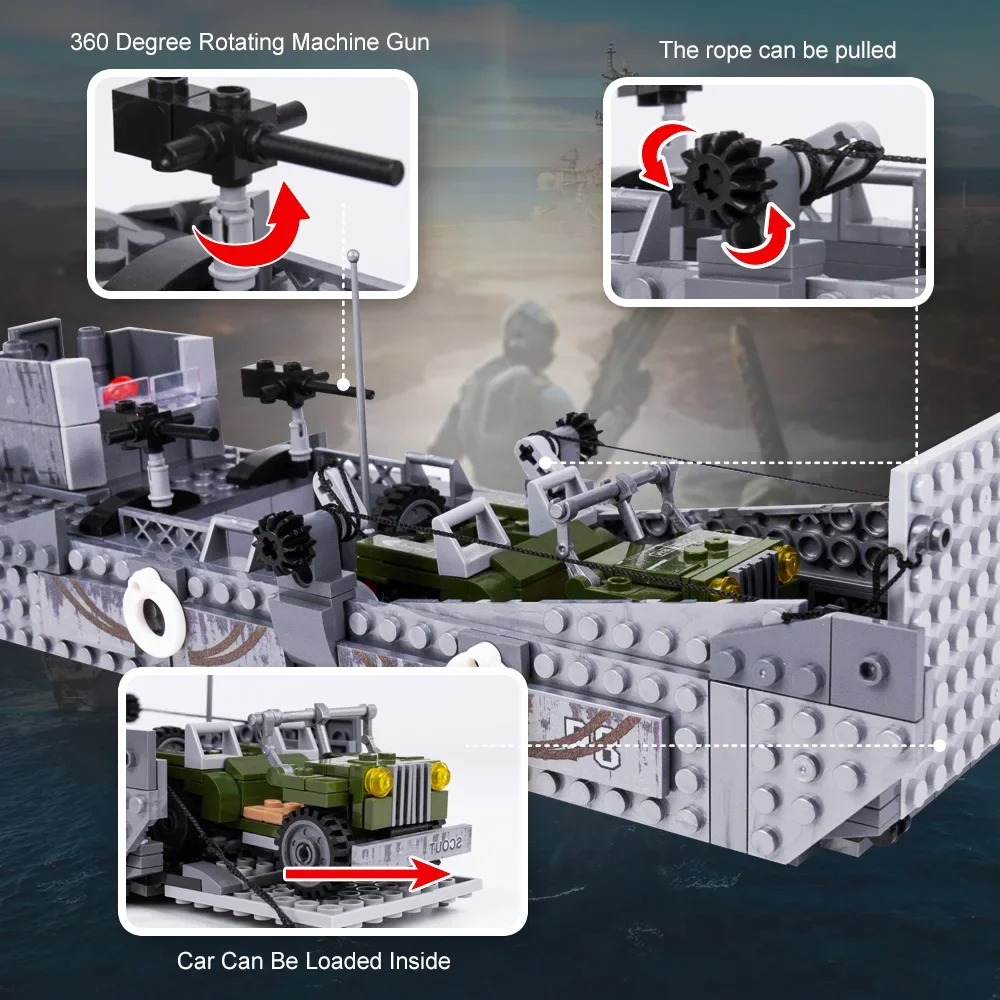 360 Degree Rotating Machine Gun

The rope can be pulled

SCOUT

Car Can Be Loaded Inside