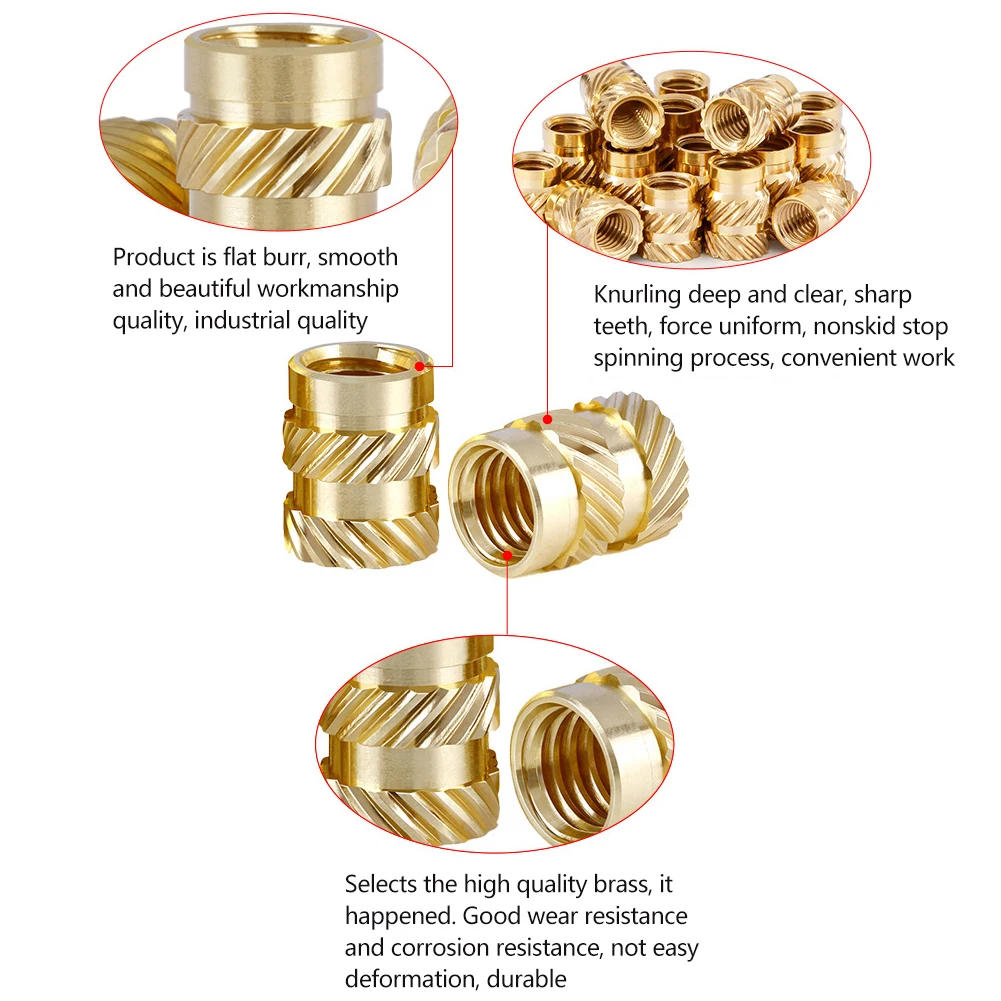 Product is flat burr, smooth and beautiful workmanship quality, industrial quality

Knurling deep and clear, sharp teeth, force uniform, nonskid stop spinning process, convenient work

Selects the high quality brass, it happened. Good wear resistance and corrosion resistance, not easy deformation, durable