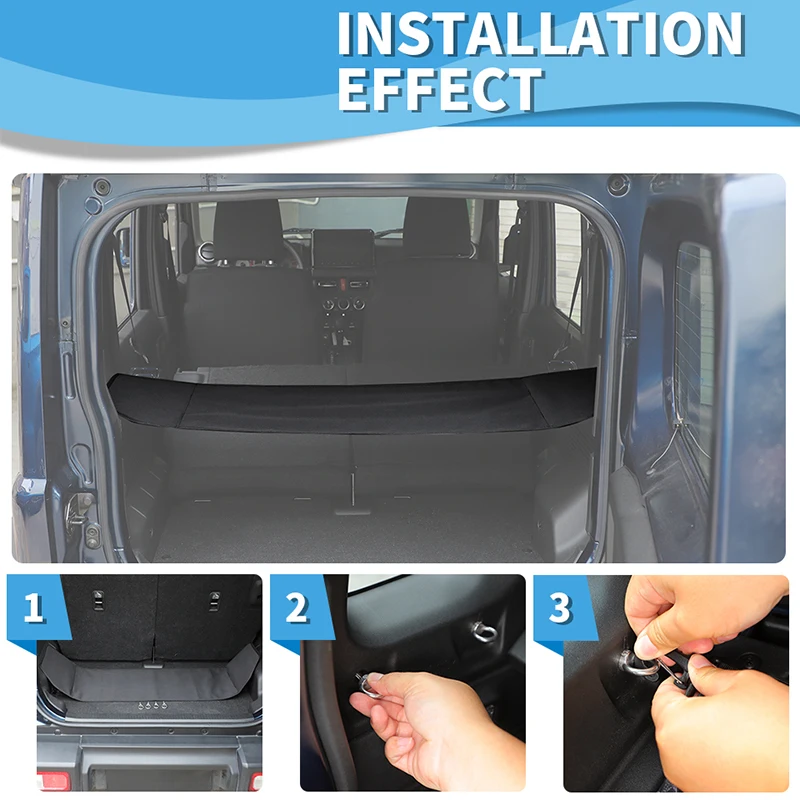 INSTALLATION EFFECT

1

2

3