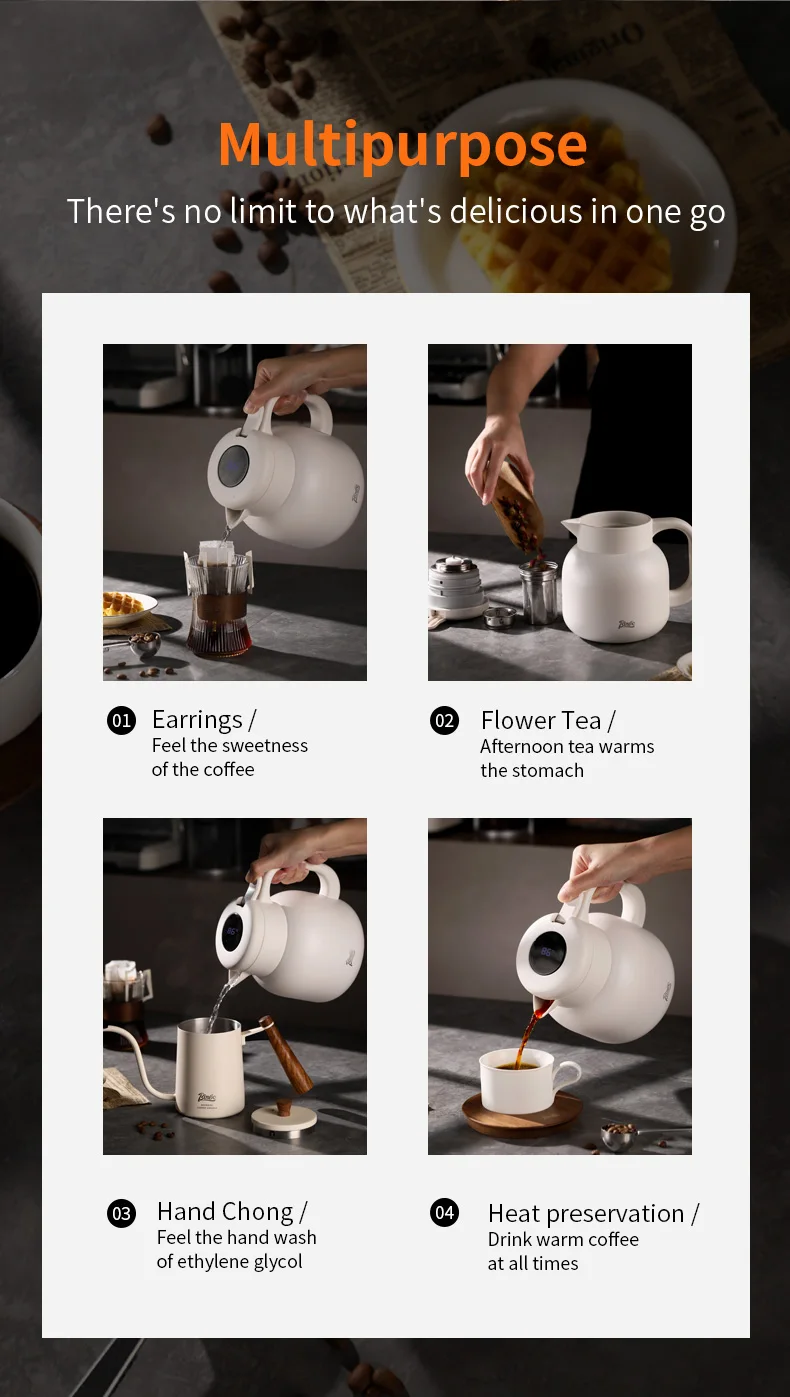 Multipurpose

There's no limit to what's delicious in one go

01 Earrings /
Feel the sweetness of the coffee

02 Flower Tea /
Afternoon tea warms the stomach

03 Hand Chong /
Feel the hand wash of ethylene glycol

04 Heat preservation /
Drink warm coffee at all times