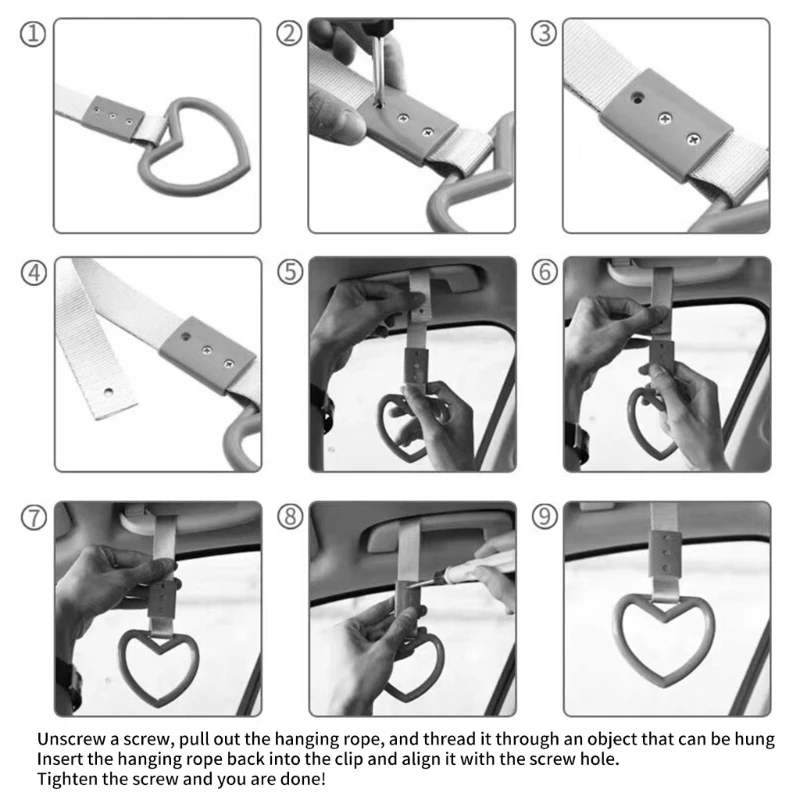 ①
②
③
④
⑤
⑥
⑦
⑧
⑨

Unscrew a screw, pull out the hanging rope, and thread it through an object that can be hung
Insert the hanging rope back into the clip and align it with the screw hole.
Tighten the screw and you are done!