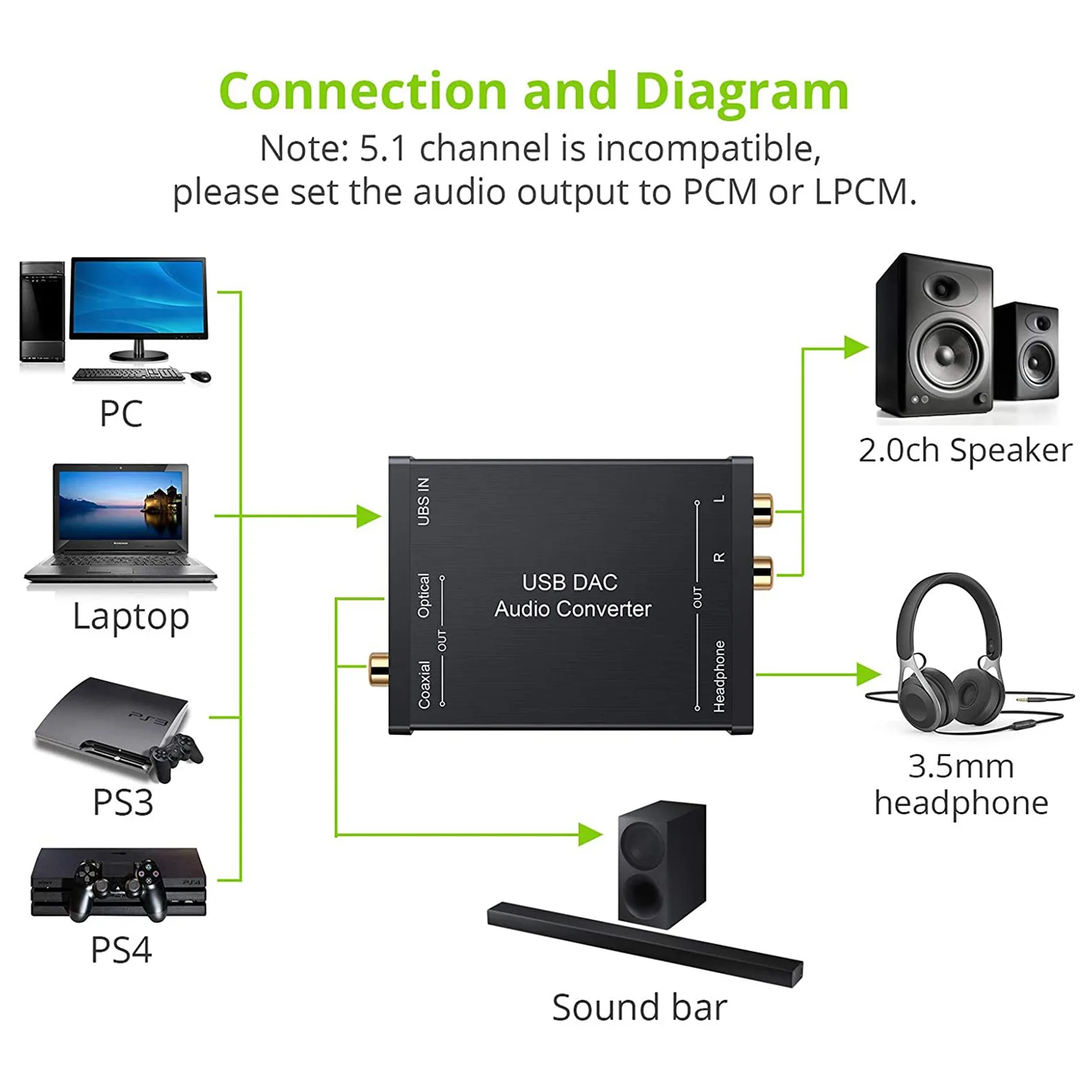 Connection and Diagram

Note: 5.1 channel is incompatible, please set the audio output to PCM or LPCM.

PC

Laptop

PS3

PS4

UBS IN

Optical

OUT

Coaxial

USB DAC
Audio Converter

L

R

OUT

Headphone

2.0ch Speaker

3.5mm headphone

Sound bar