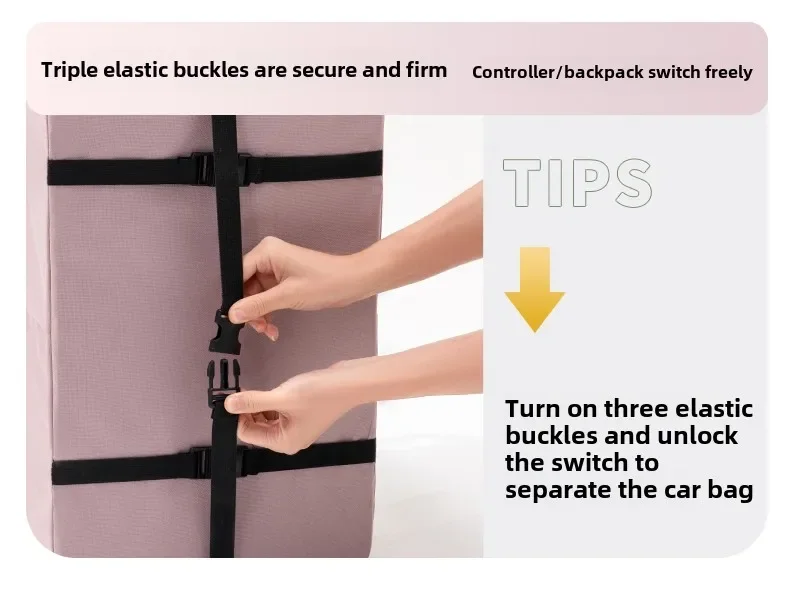 Triple elastic buckles are secure and firm

Controller/backpack switch freely

TIPS

Turn on three elastic buckles and unlock the switch to separate the car bag