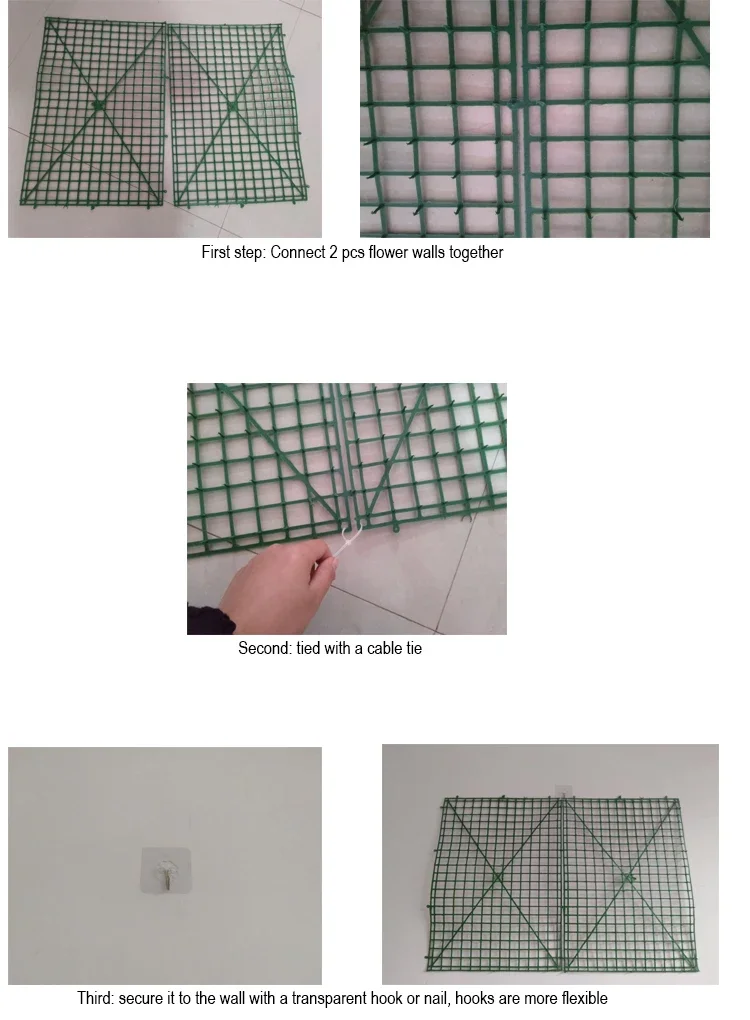 First step: Connect 2 pcs flower walls together

Second: tied with a cable tie

Third: secure it to the wall with a transparent hook or nail, hooks are more flexible