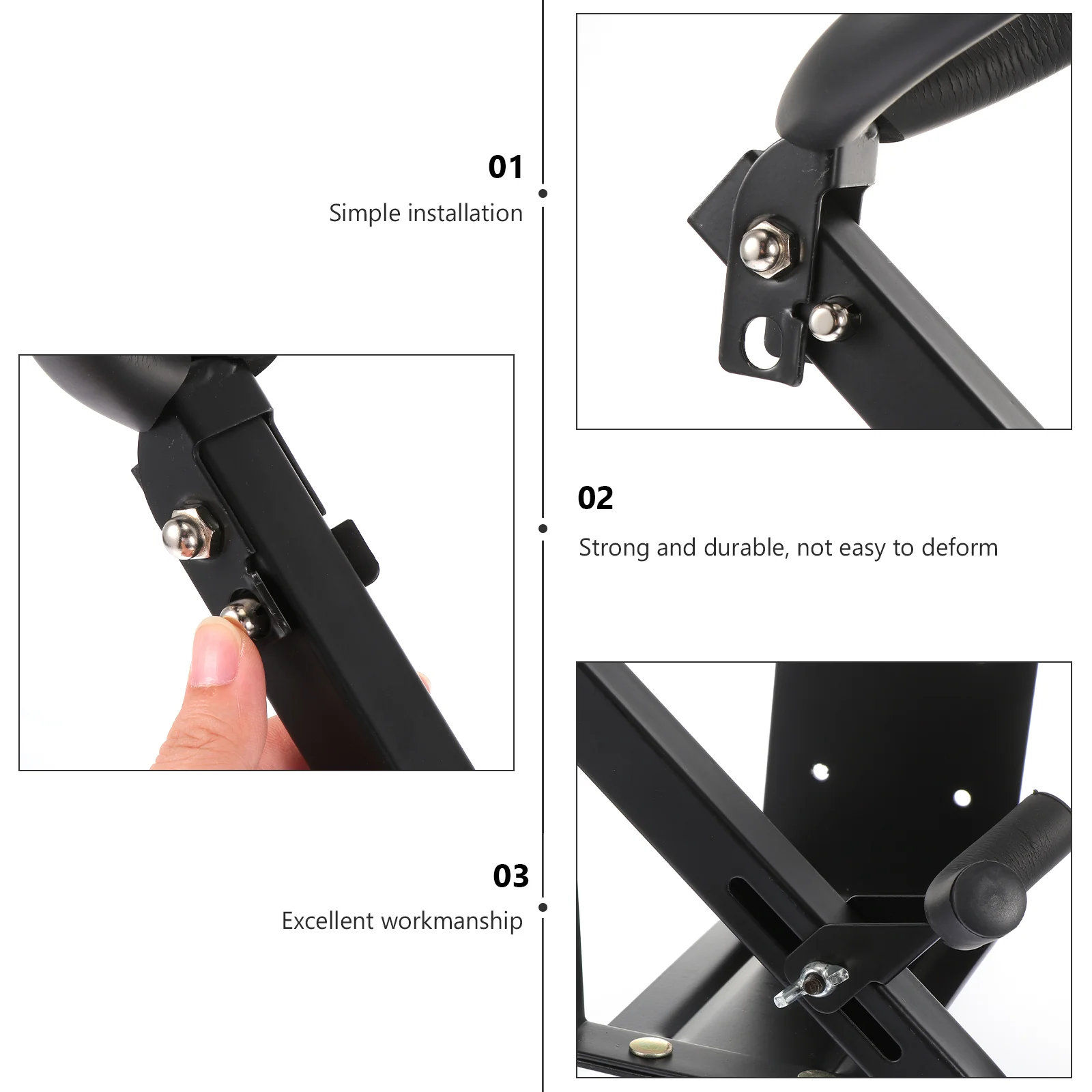 01
Simple installation

02
Strong and durable, not easy to deform

03
Excellent workmanship