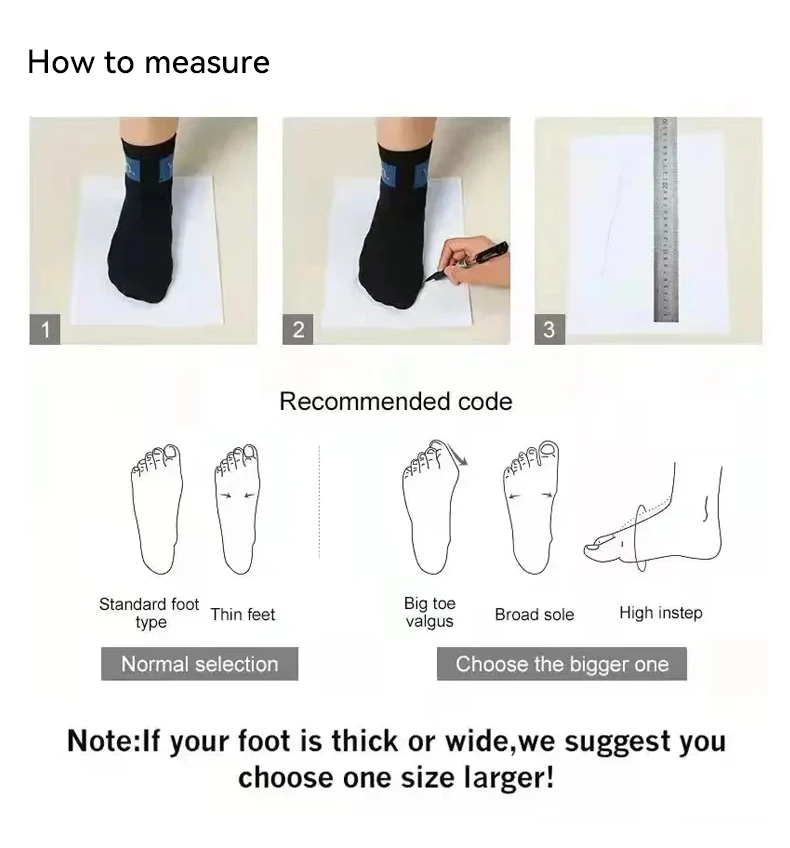 How to measure

1

2

3

Recommended code

Standard foot type

Thin feet

Big toe valgus

Broad sole

High instep

Normal selection

Choose the bigger one

Note:If your foot is thick or wide,we suggest you choose one size larger!