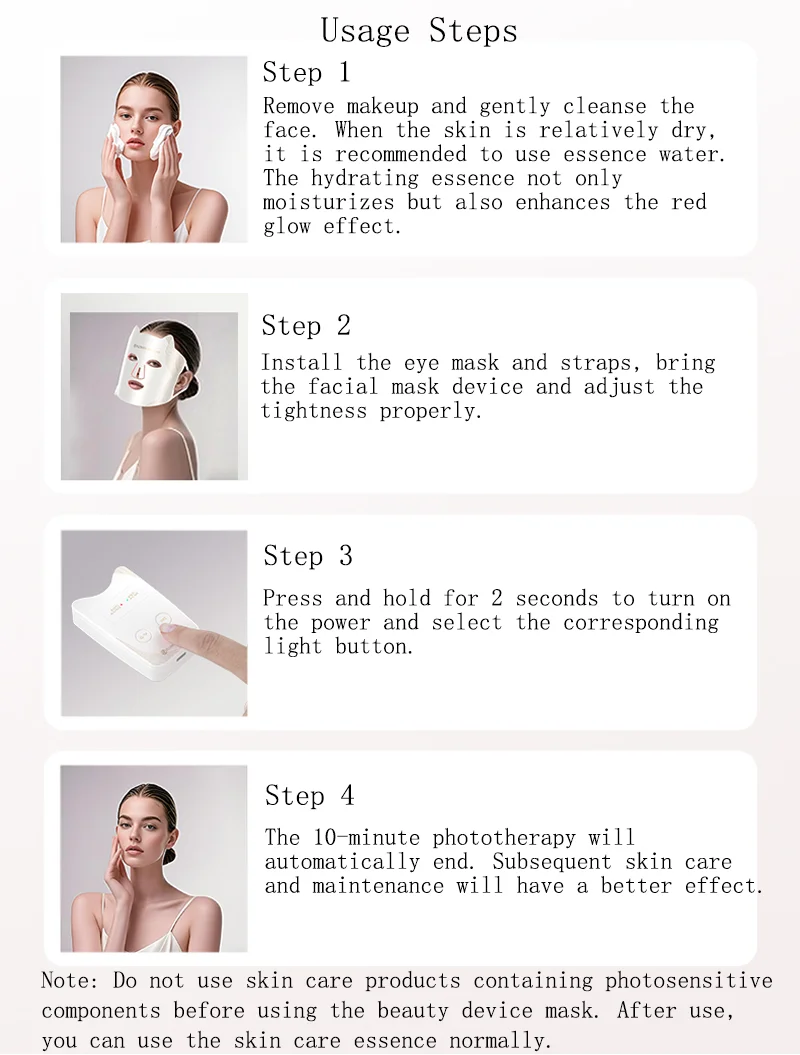 Usage Steps

Step 1

Remove makeup and gently cleanse the face. When the skin is relatively dry, it is recommended to use essence water. The hydrating essence not only moisturizes but also enhances the red glow effect.

Step 2

Install the eye mask and straps, bring the facial mask device and adjust the tightness properly.

Step 3

Press and hold for 2 seconds to turn on the power and select the corresponding light button.

Step 4

The 10-minute phototherapy will automatically end. Subsequent skin care and maintenance will have a better effect.

Note: Do not use skin care products containing photosensitive components before using the beauty device mask. After use, you can use the skin care essence normally.