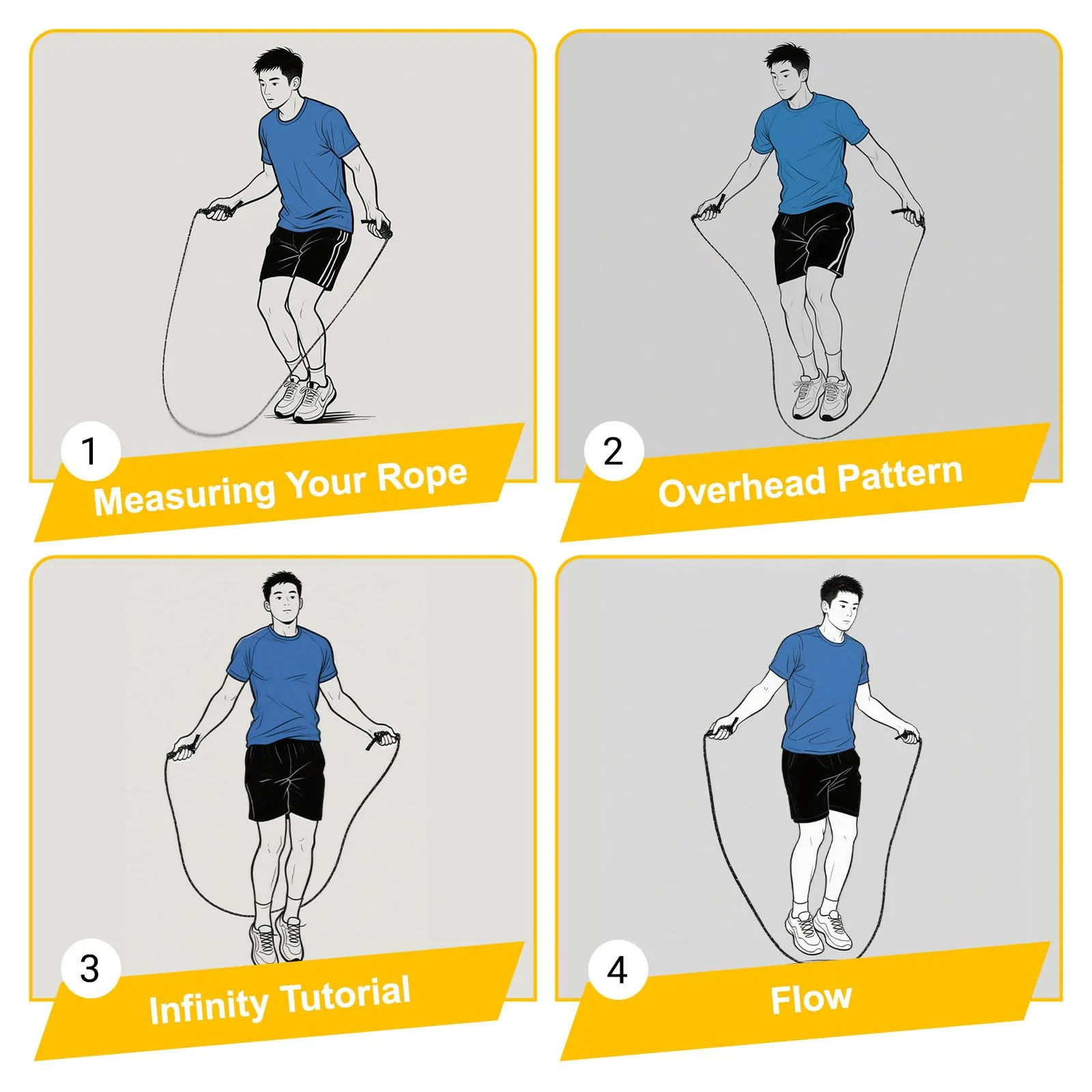 1
Measuring Your Rope

2
Overhead Pattern

3
Infinity Tutorial

4
Flow