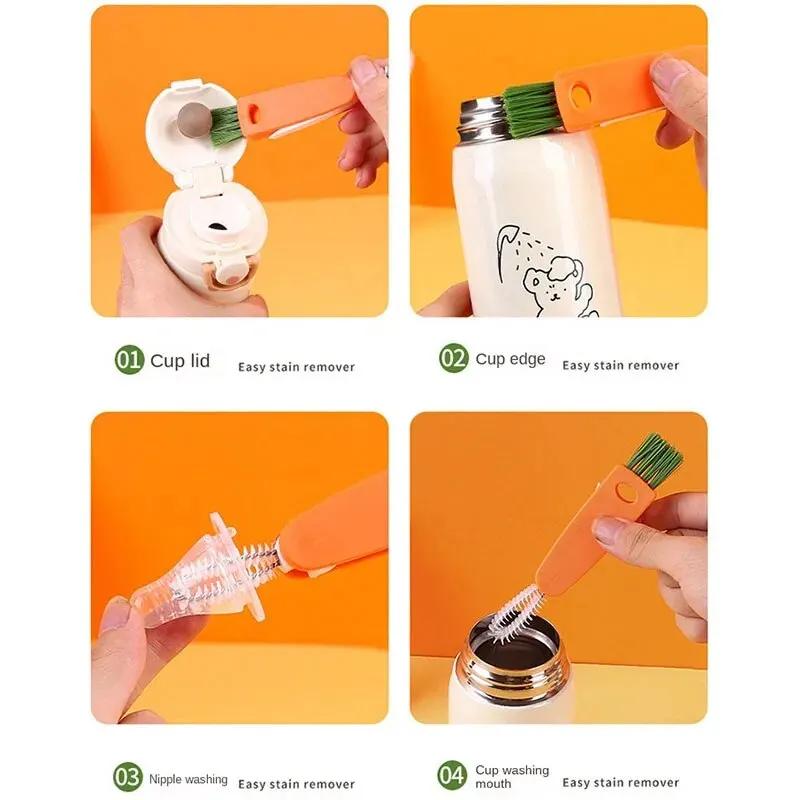 01 Cup lid Easy stain remover

02 Cup edge Easy stain remover

03 Nipple washing Easy stain remover

04 Cup washing mouth Easy stain remover