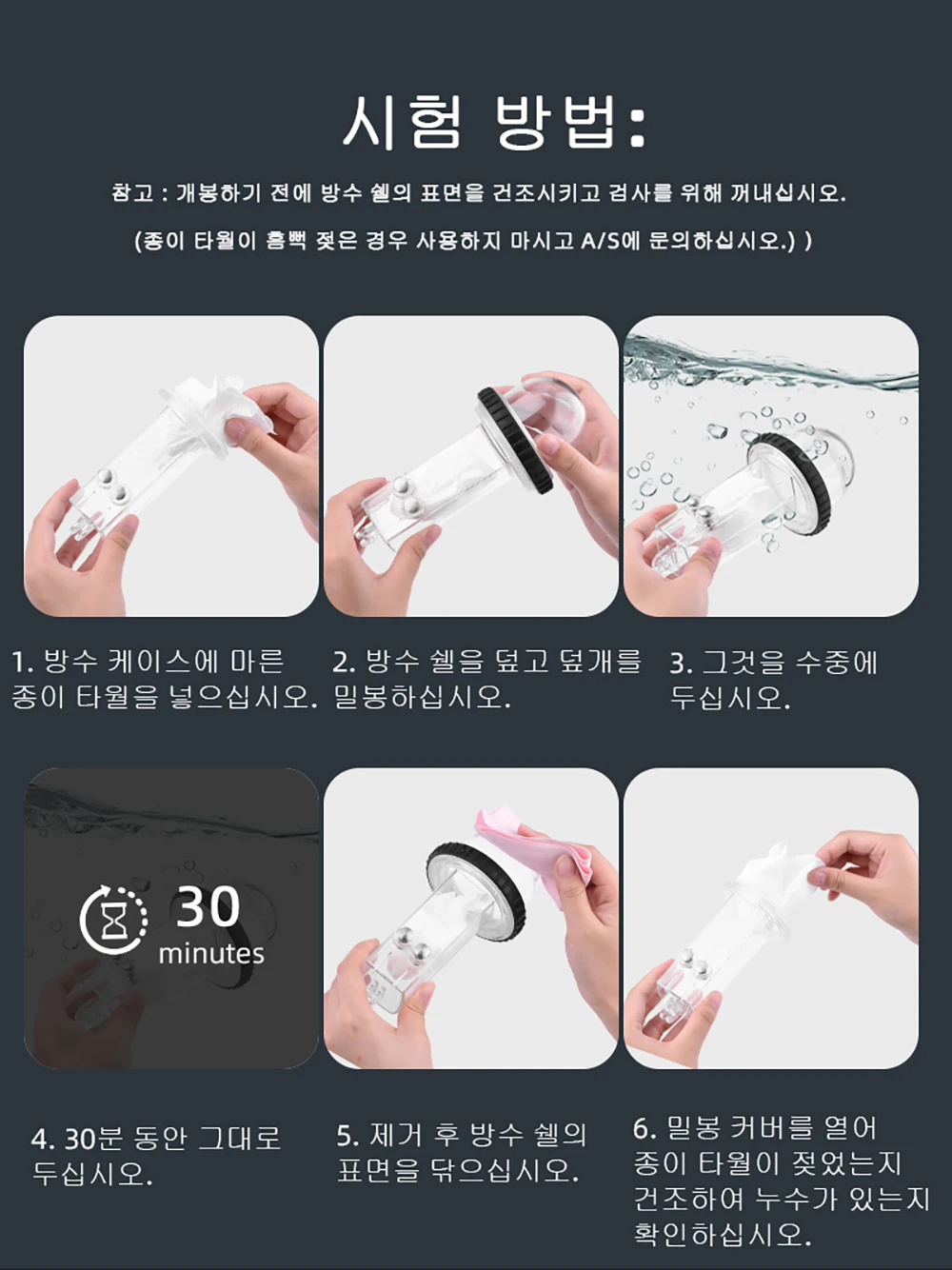 시험 방법:

참고 : 개봉하기 전에 방수 쉘의 표면을 건조시키고 검사를 위해 꺼내십시오.

(종이 타월이 흠뻑 젖은 경우 사용하지 마시고 A/S에 문의하십시오.) )

1. 방수 케이스에 마른 종이 타월을 넣으십시오.

2. 방수 쉘을 덮고 덮개를 밀봉하십시오.

3. 그것을 수중에 두십시오.

30 minutes

4. 30분 동안 그대로 두십시오.

5. 제거 후 방수 쉘의 표면을 닦으십시오.

6. 밀봉 커버를 열어 종이 타월이 젖었는지 건조하여 누수가 있는지 확인하십시오.