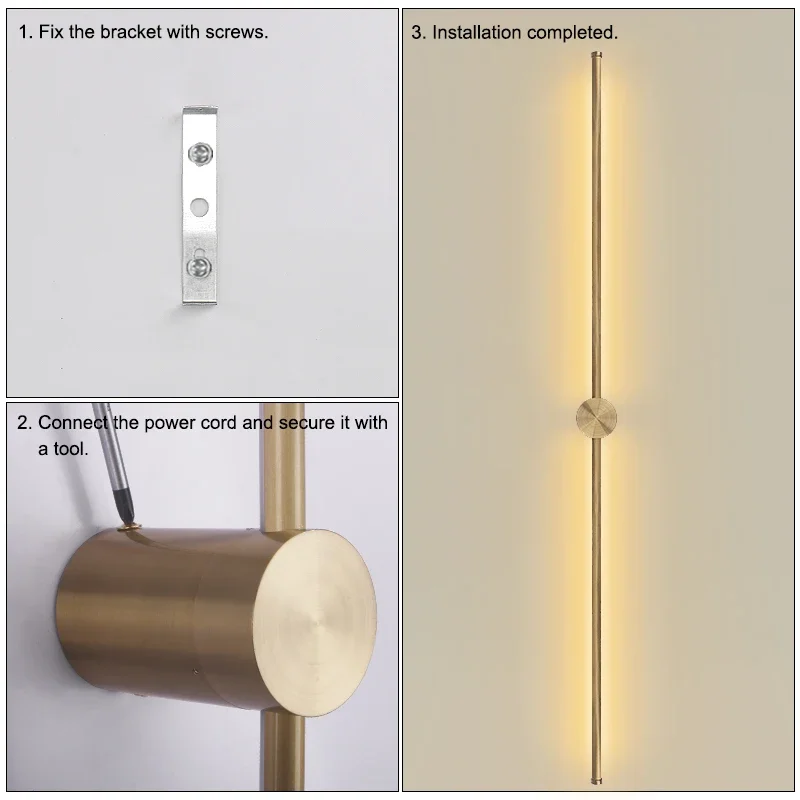 1. Fix the bracket with screws.

2. Connect the power cord and secure it with a tool.

3. Installation completed.