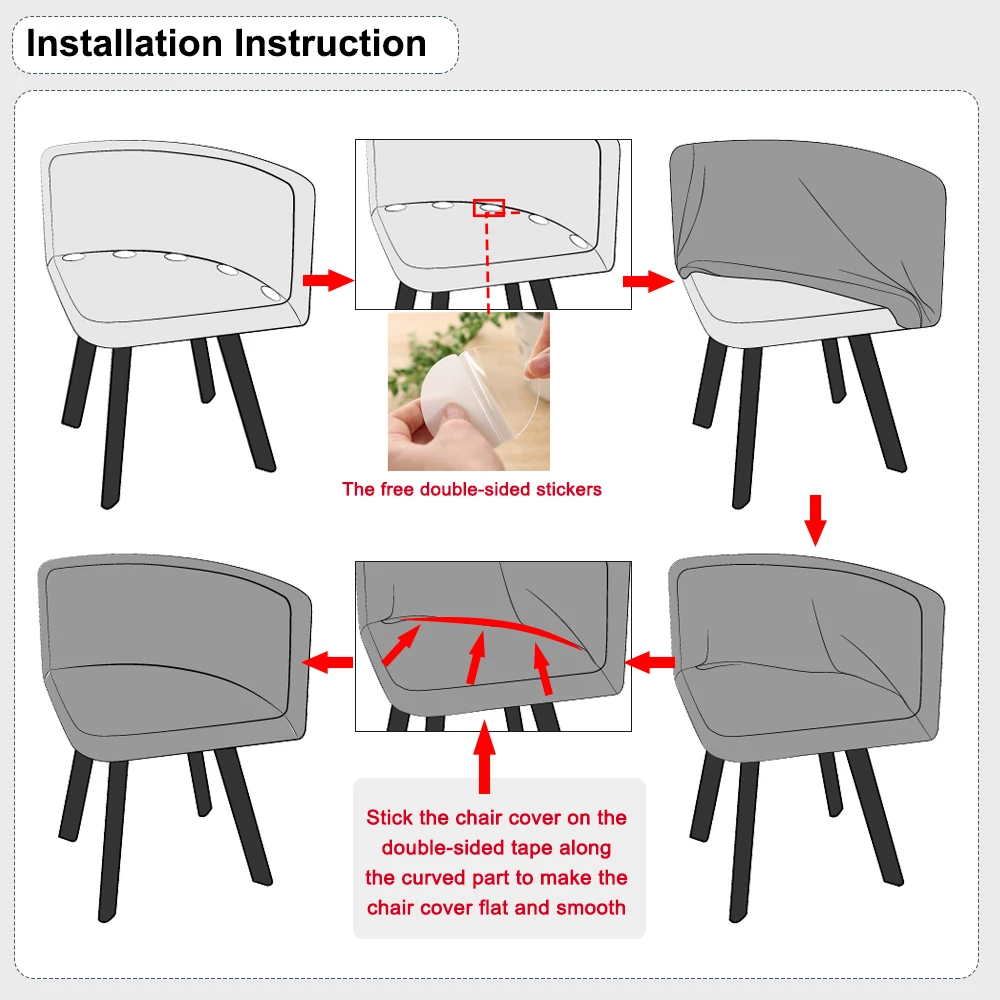 Installation Instruction

The free double-sided stickers

Stick the chair cover on the double-sided tape along the curved part to make the chair cover flat and smooth