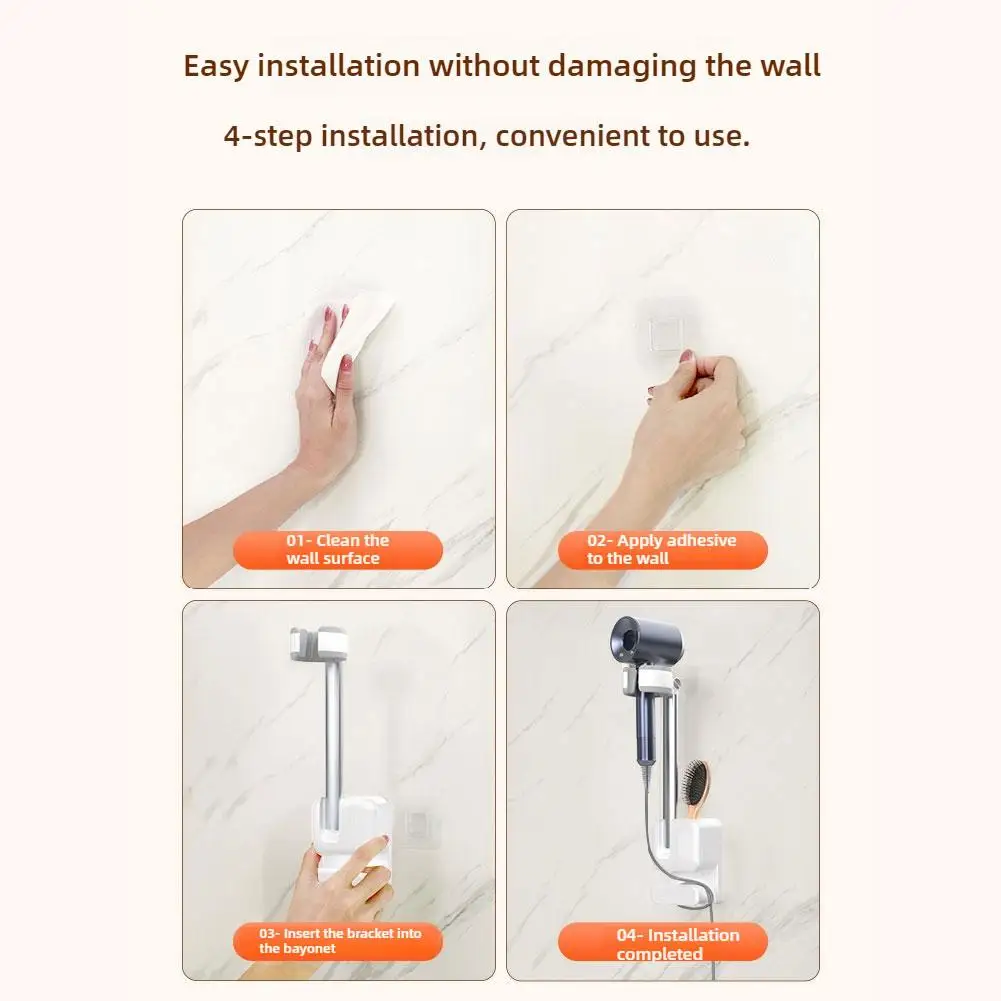 Easy installation without damaging the wall

4-step installation, convenient to use.

01- Clean the wall surface

02- Apply adhesive to the wall

03- Insert the bracket into the bayonet

04- Installation completed