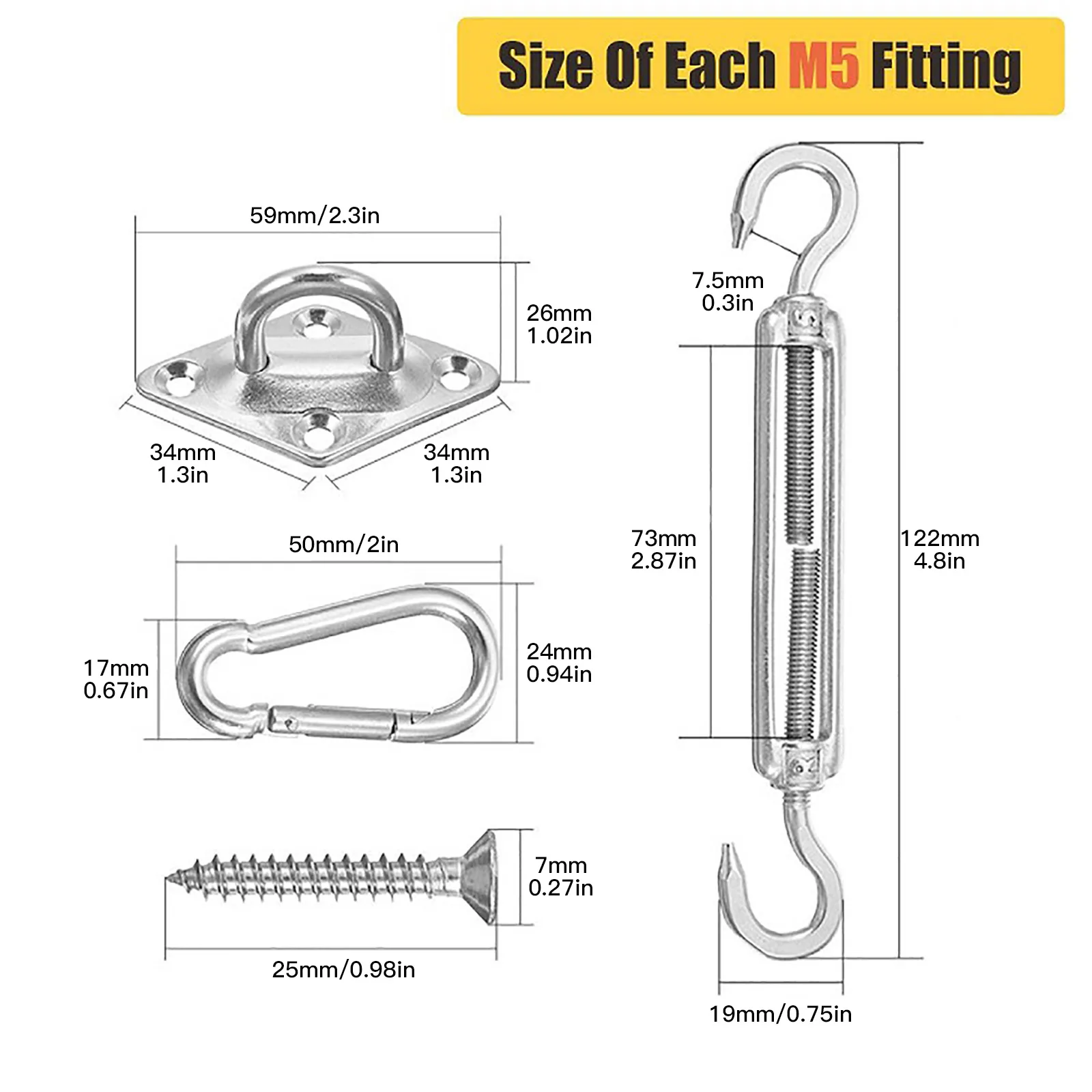 Size Of Each M5 Fitting

59mm/2.3in

26mm
1.02in

34mm
1.3in

34mm
1.3in

50mm/2in

17mm
0.67in

24mm
0.94in

7mm
0.27in

25mm/0.98in

7.5mm
0.3in

73mm
2.87in

122mm
4.8in

19mm/0.75in