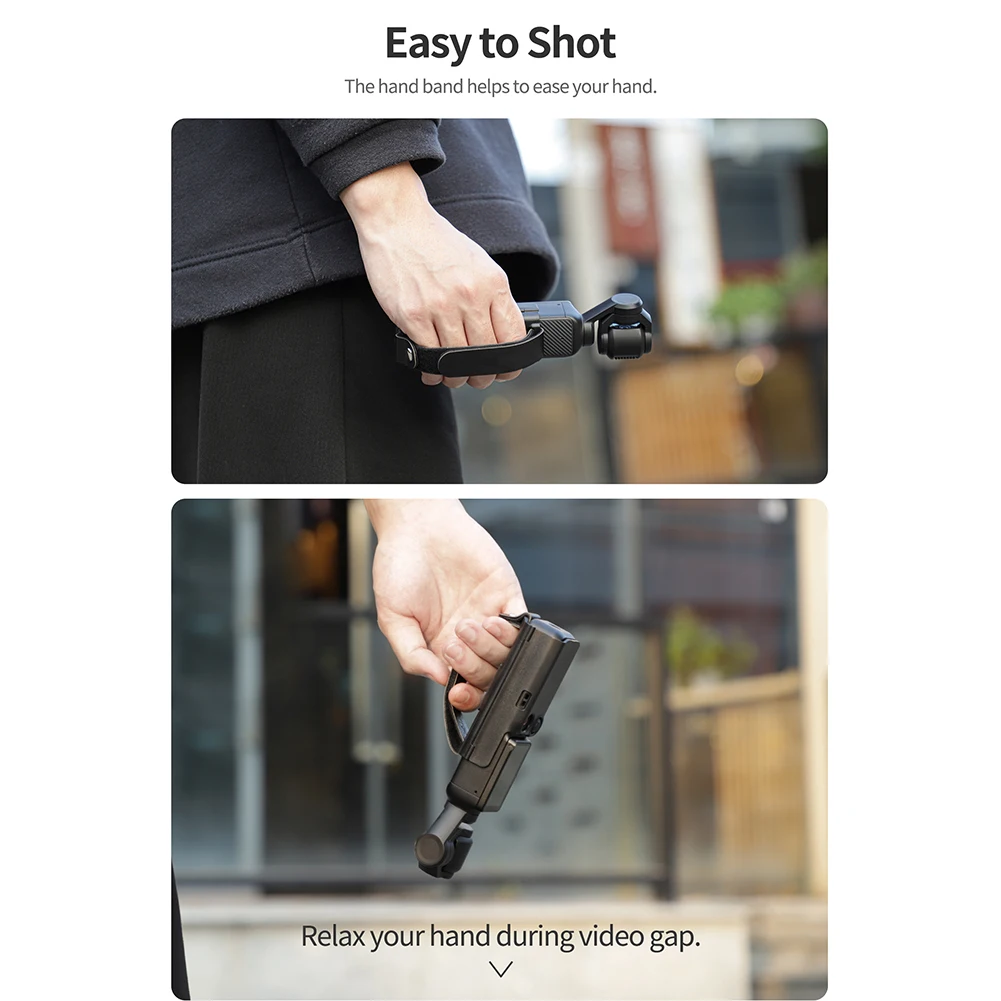 Easy to Shot

The hand band helps to ease your hand.

Relax your hand during video gap.