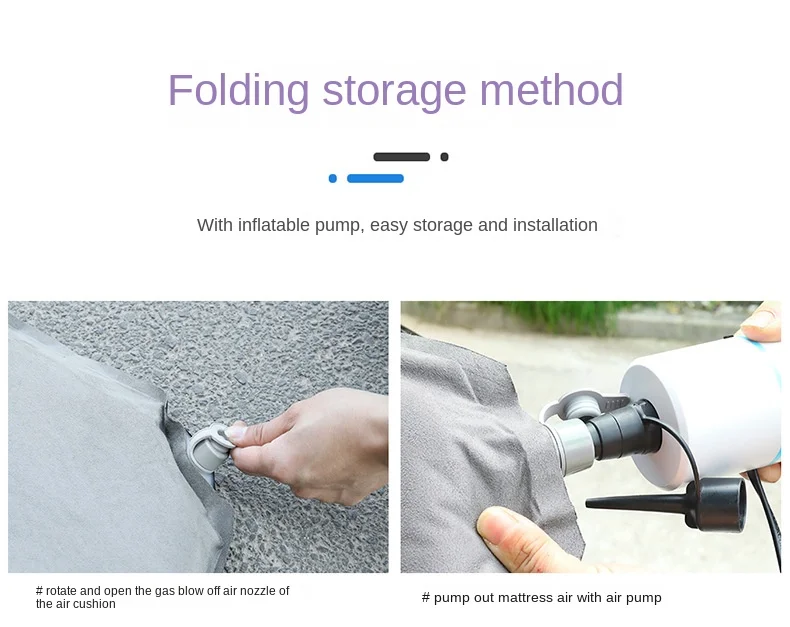 Folding storage method

With inflatable pump, easy storage and installation

# rotate and open the gas blow off air nozzle of the air cushion

# pump out mattress air with air pump