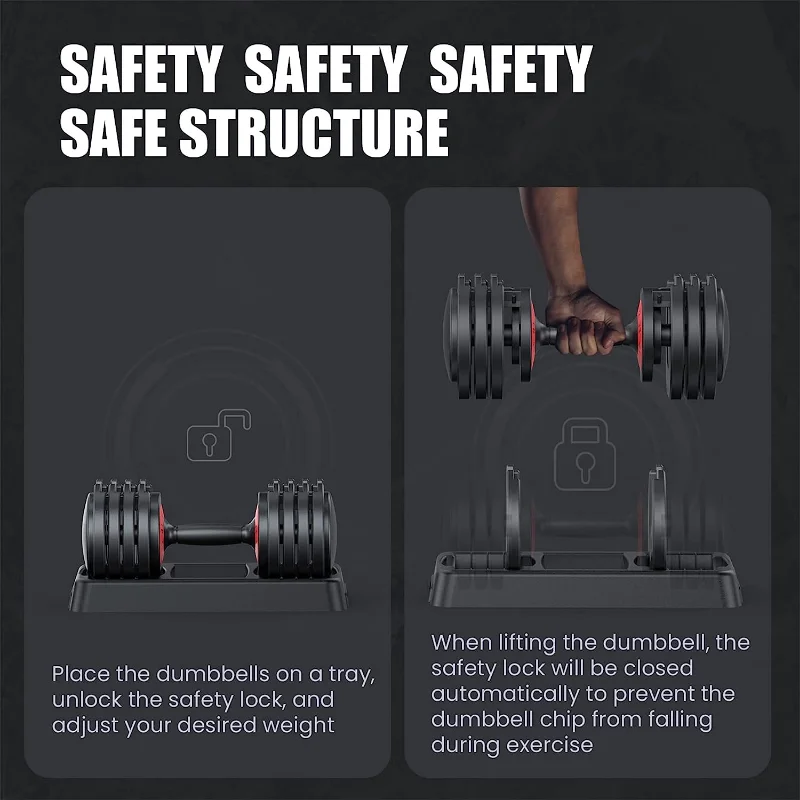 SAFETY SAFETY SAFETY
SAFE STRUCTURE

Place the dumbbells on a tray, unlock the safety lock, and adjust your desired weight

When lifting the dumbbell, the safety lock will be closed automatically to prevent the dumbbell chip from falling during exercise