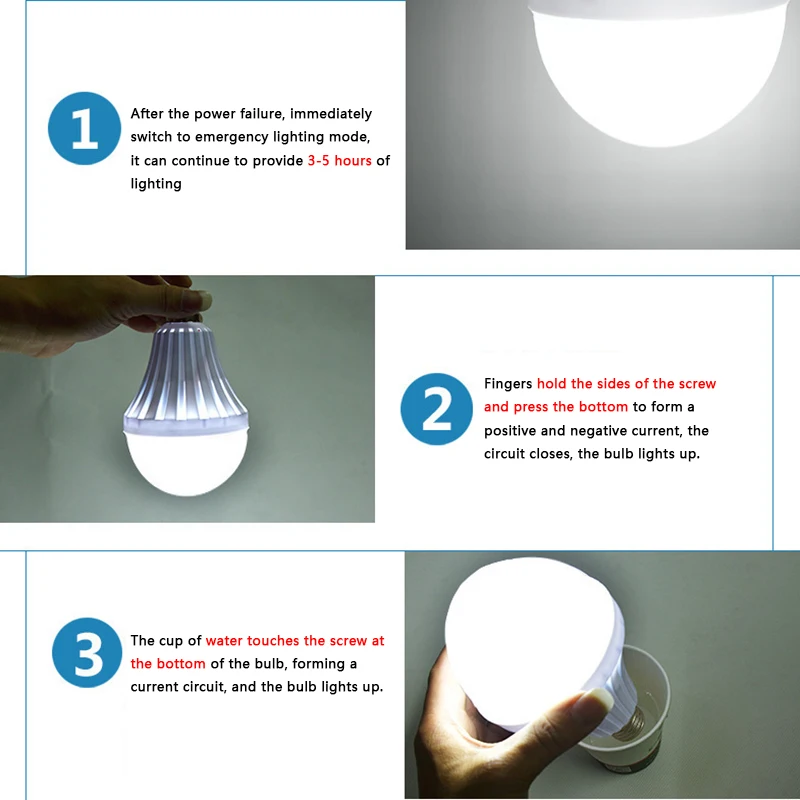 1

After the power failure, immediately switch to emergency lighting mode, it can continue to provide 3-5 hours of lighting

2

Fingers hold the sides of the screw and press the bottom to form a positive and negative current, the circuit closes, the bulb lights up.

3

The cup of water touches the screw at the bottom of the bulb, forming a current circuit, and the bulb lights up.