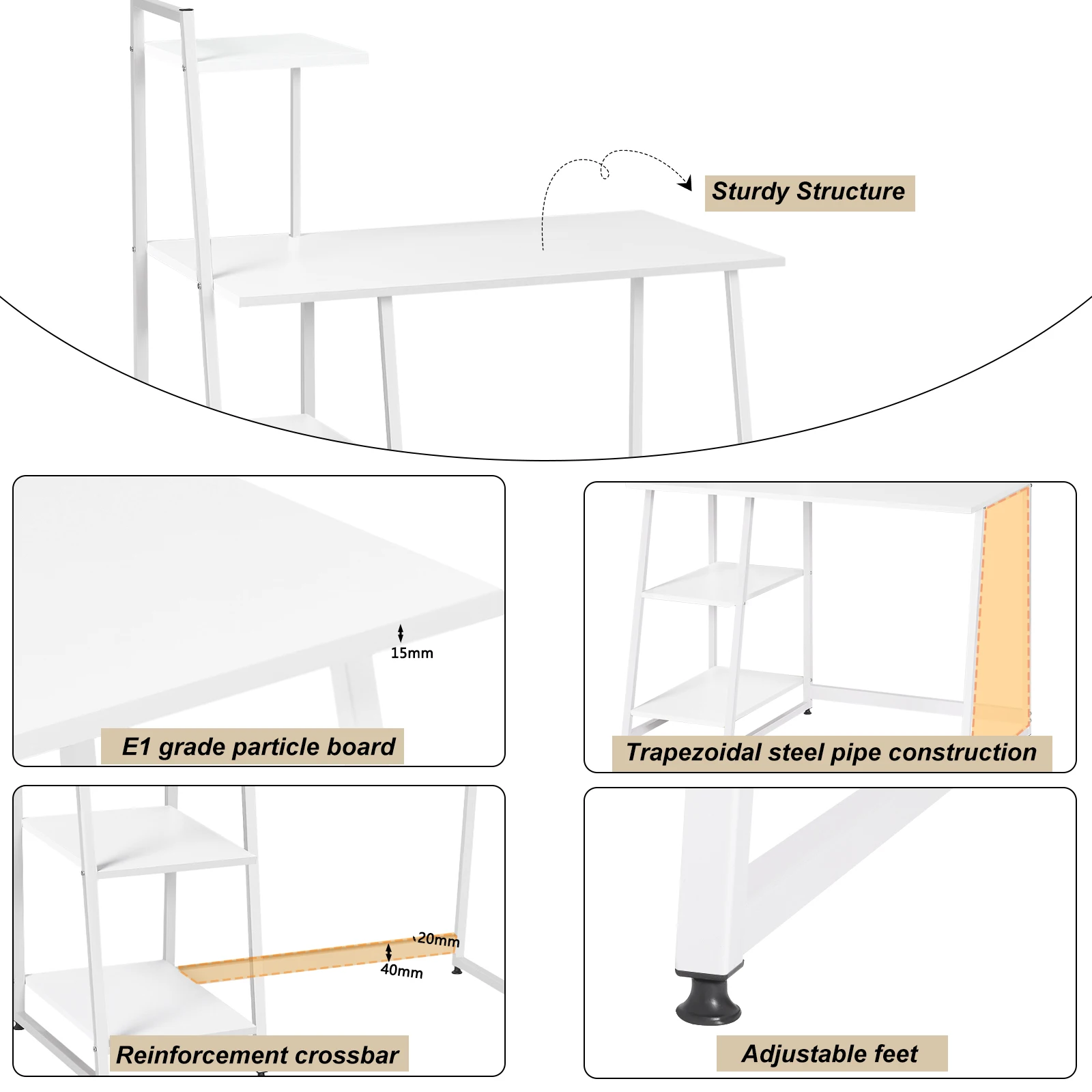 Sturdy Structure

15mm

E1 grade particle board

Trapezoidal steel pipe construction

20mm

40mm

Reinforcement crossbar

Adjustable feet