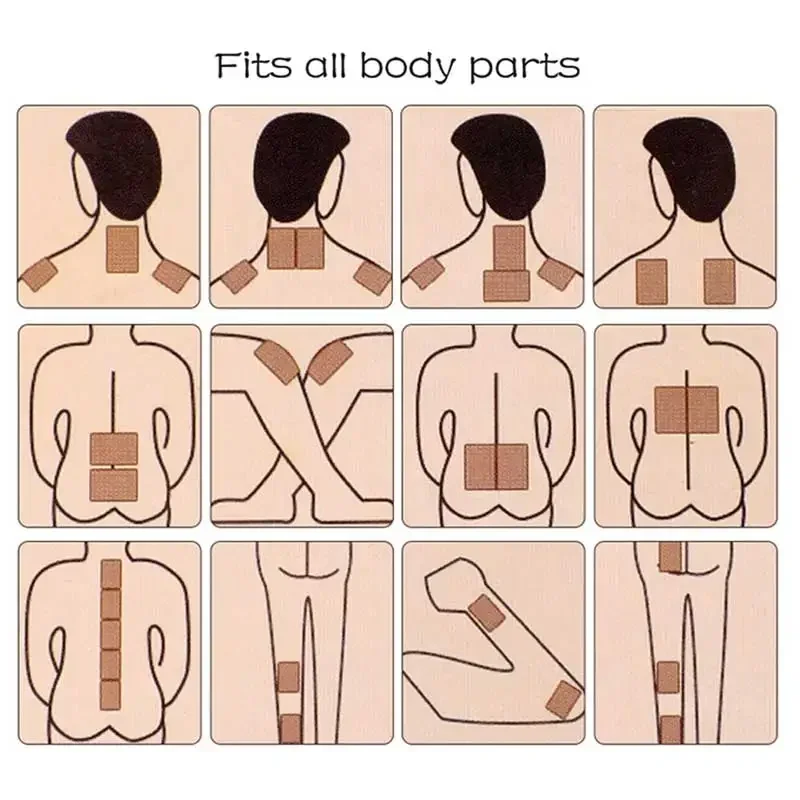 Fits all body parts