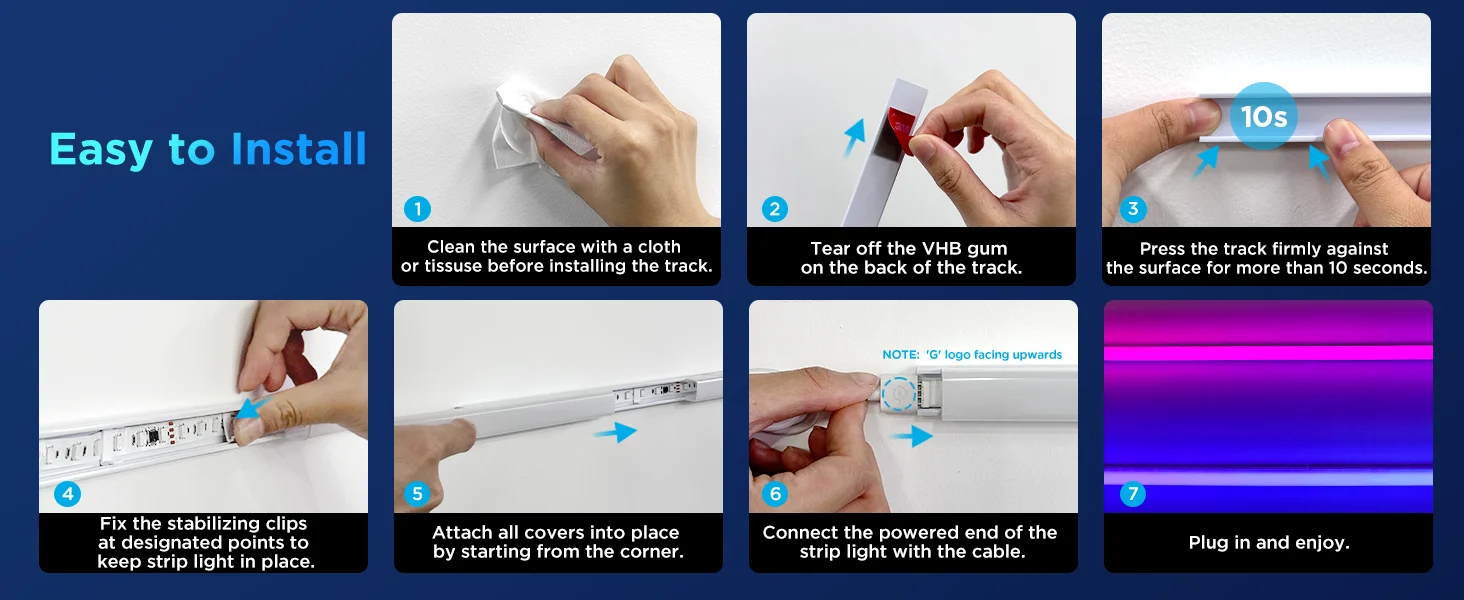 Easy to Install

1
Clean the surface with a cloth or tissuse before installing the track.

2
Tear off the VHB gum on the back of the track.

10s
3
Press the track firmly against the surface for more than 10 seconds.

4
Fix the stabilizing clips at designated points to keep strip light in place.

5
Attach all covers into place by starting from the corner.

NOTE: 'G' logo facing upwards
6
Connect the powered end of the strip light with the cable.

7
Plug in and enjoy.